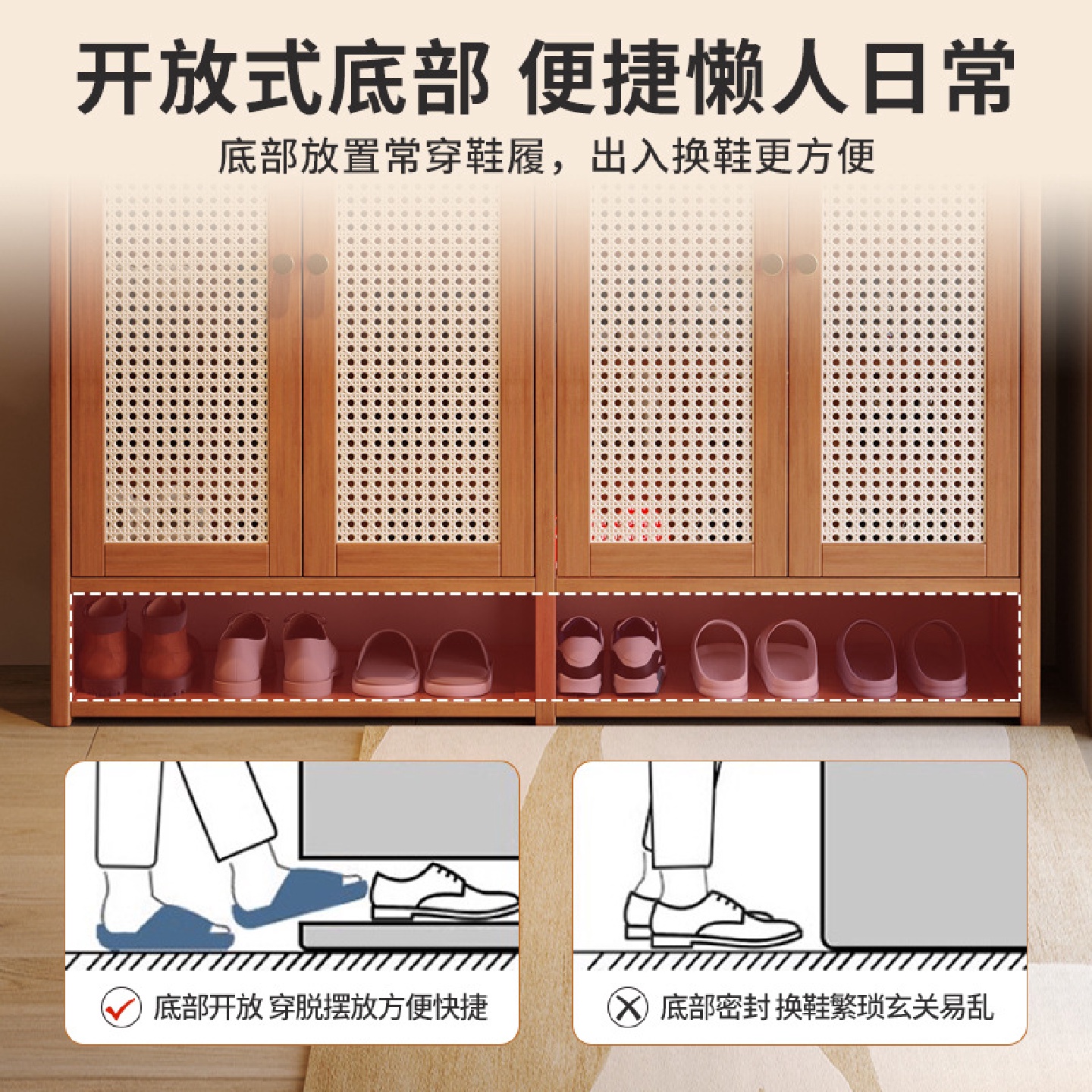 开放式底部 便捷懒人日常

底部放置常穿鞋履，出入换鞋更方便

底部开放 穿脱摆放方便快捷

底部密封 换鞋繁琐玄关易乱