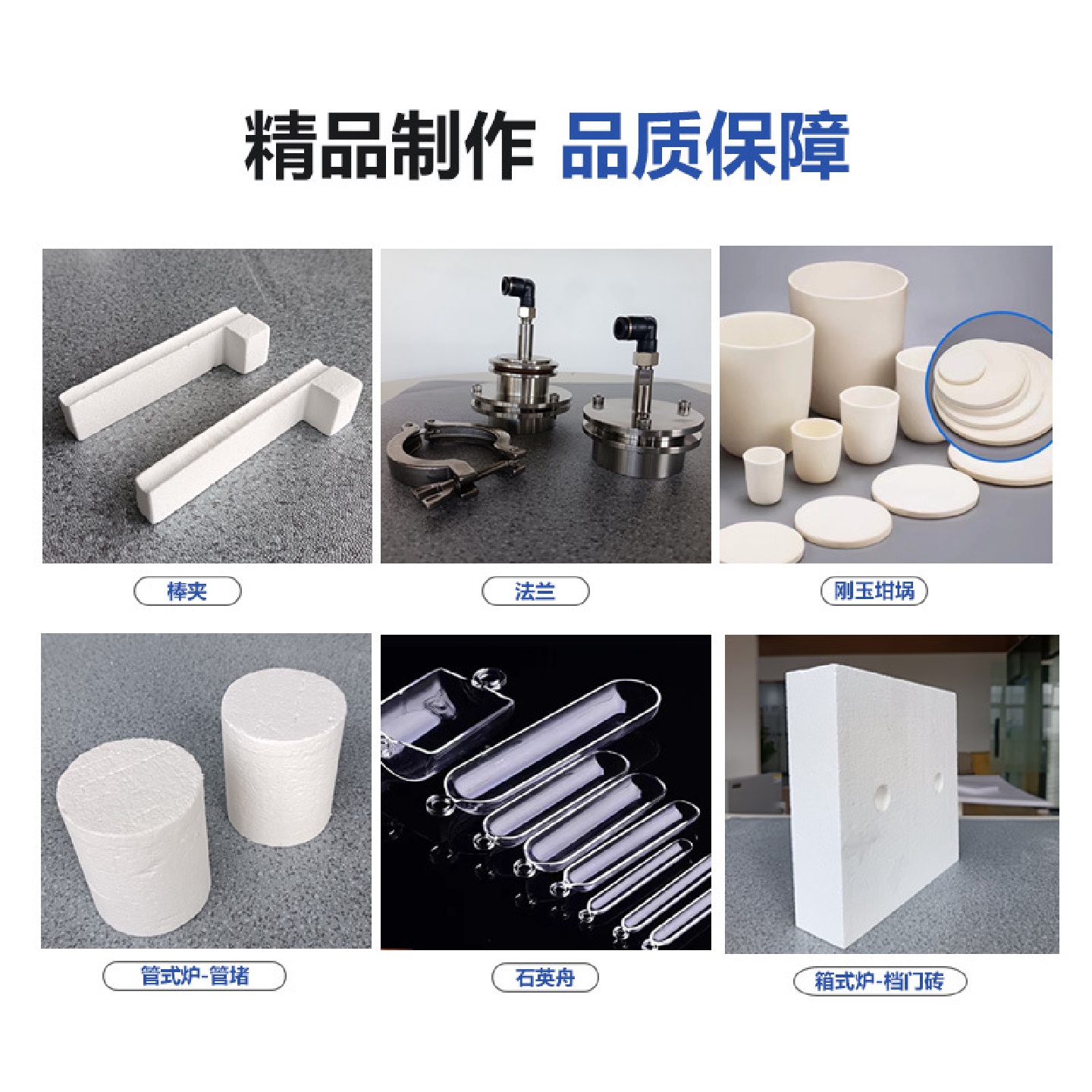 精品制作 品质保障

棒夹

法兰

刚玉坩埚

管式炉-管堵

石英舟

箱式炉-档门砖