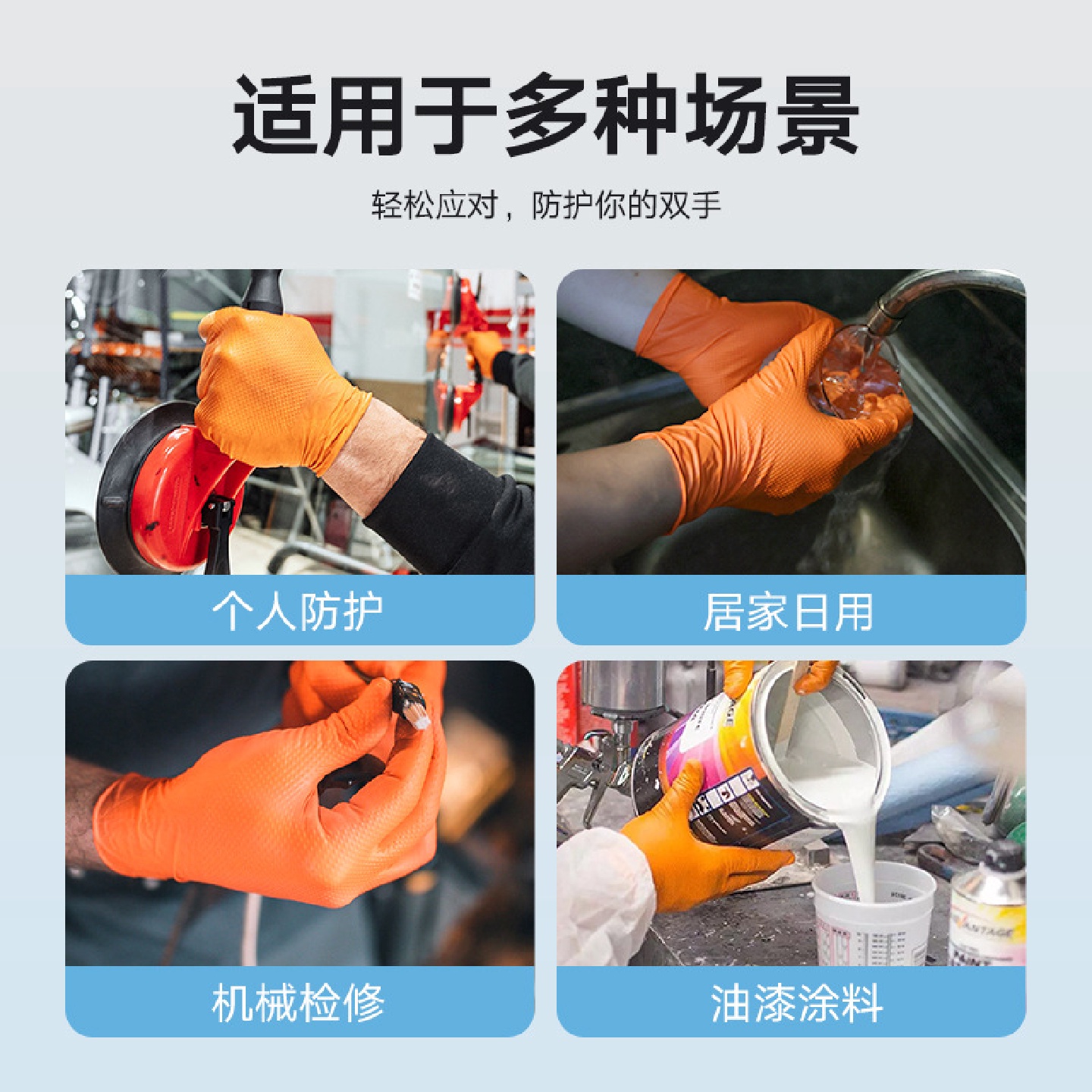 适用于多种场景

轻松应对，防护你的双手

个人防护

居家日用

机械检修

油漆涂料