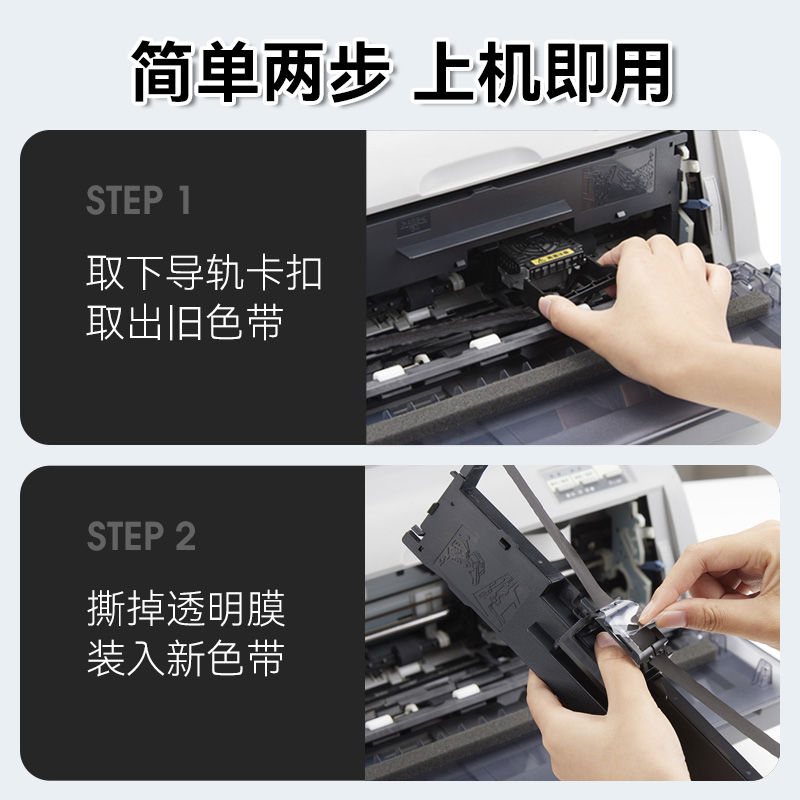 简单两步 上机即用

STEP 1

取下导轨卡扣
取出旧色带

STEP 2

撕掉透明膜
装入新色带