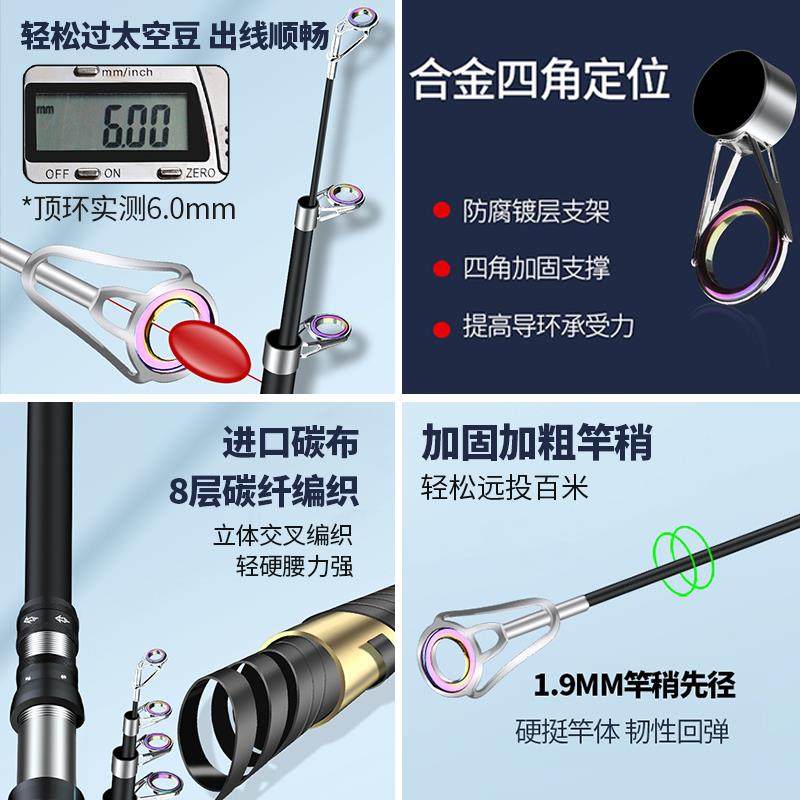 轻松过太空豆 出线顺畅

mm/inch

mm

6.00

OFF ON ZERO

*顶环实测6.0mm

合金四角定位

防腐镀层支架

四角加固支撑

提高导环承受力

进口碳布

8层碳纤编织

立体交叉编织

轻硬腰力强

加固加粗竿稍

轻松远投百米

1.9MM竿稍先径

硬挺竿体 韧性回弹