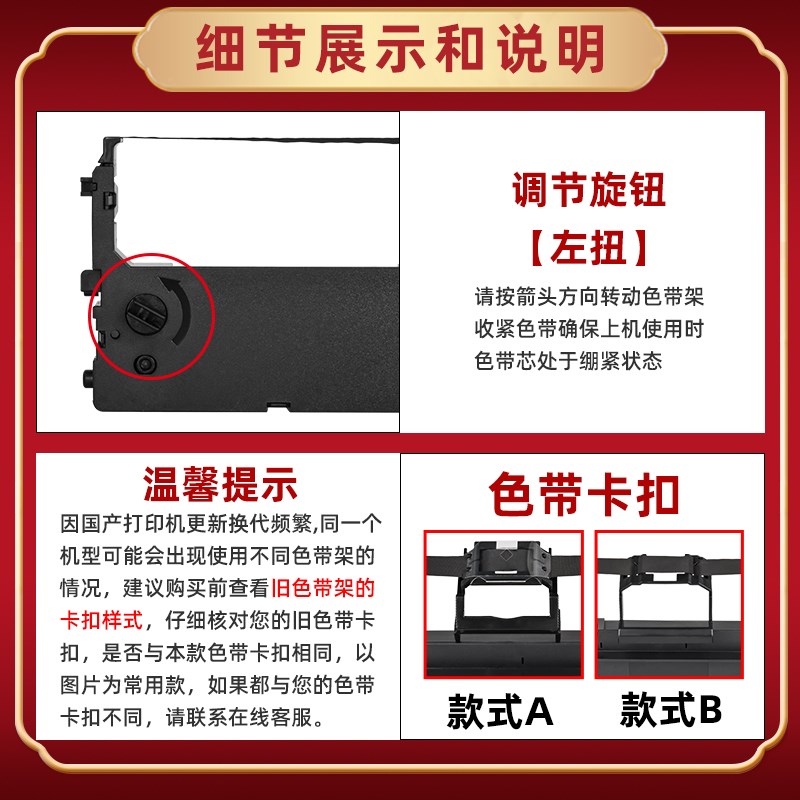 细节展示和说明

调节旋钮
【左扭】
请按箭头方向转动色带架收紧色带确保上机使用时色带芯处于绷紧状态

温馨提示
因国产打印机更新换代频繁,同一个机型可能会出现使用不同色带架的情况，建议购买前查看旧色带架的卡扣样式，仔细核对您的旧色带卡扣，是否与本款色带卡扣相同，以图片为常用款，如果都与您的色带卡扣不同，请联系在线客服。

色带卡扣

款式A

款式B