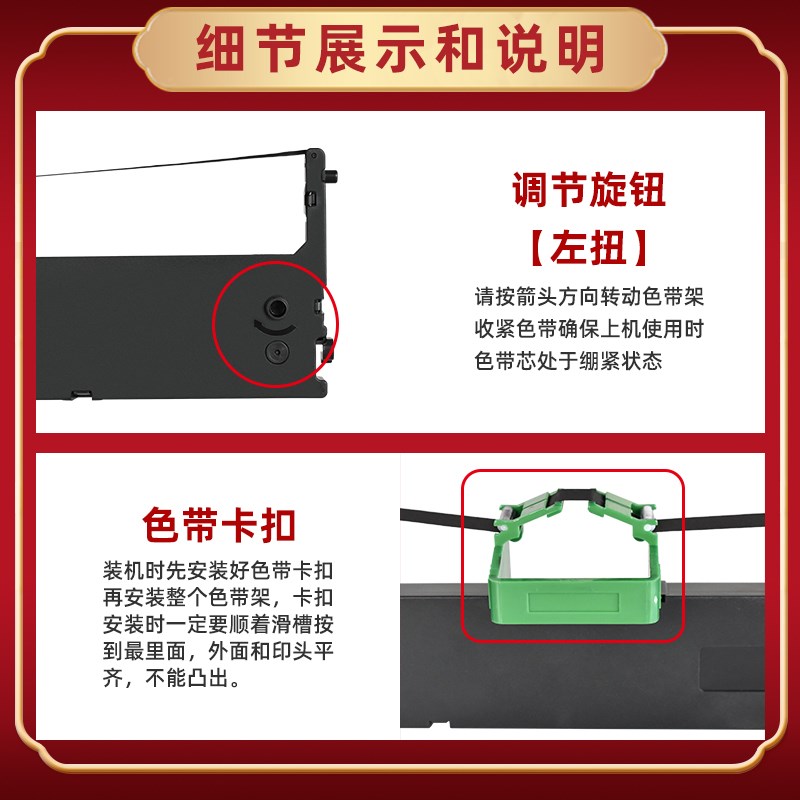 细节展示和说明

调节旋钮
【左扭】

请按箭头方向转动色带架收紧色带确保上机使用时色带芯处于绷紧状态

色带卡扣

装机时先安装好色带卡扣再安装整个色带架，卡扣安装时一定要顺着滑槽按到最里面，外面和印头平齐，不能凸出。