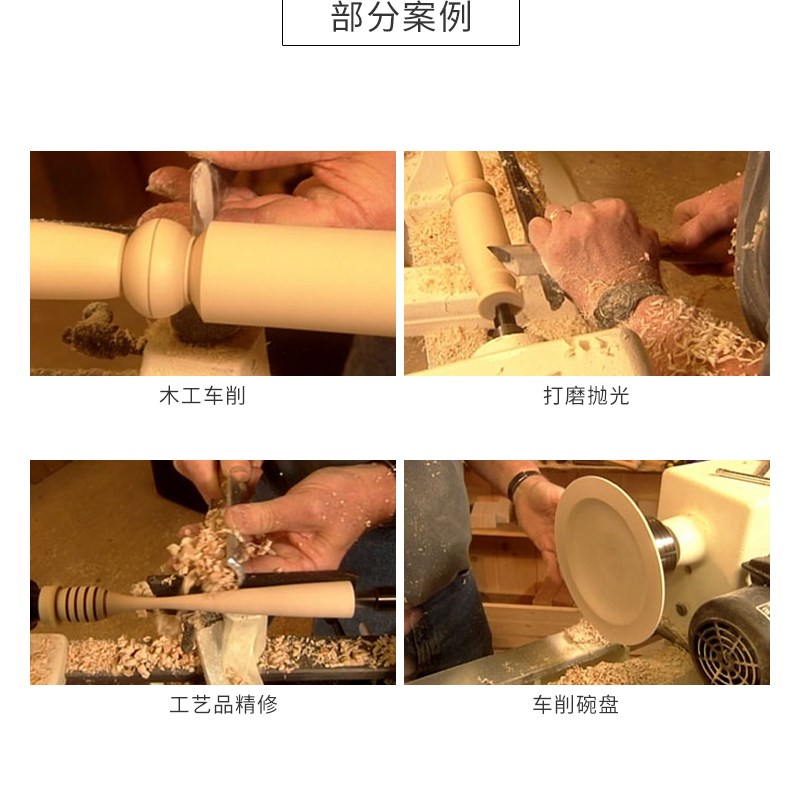 部分案例

木工车削

打磨抛光

工艺品精修

车削碗盘