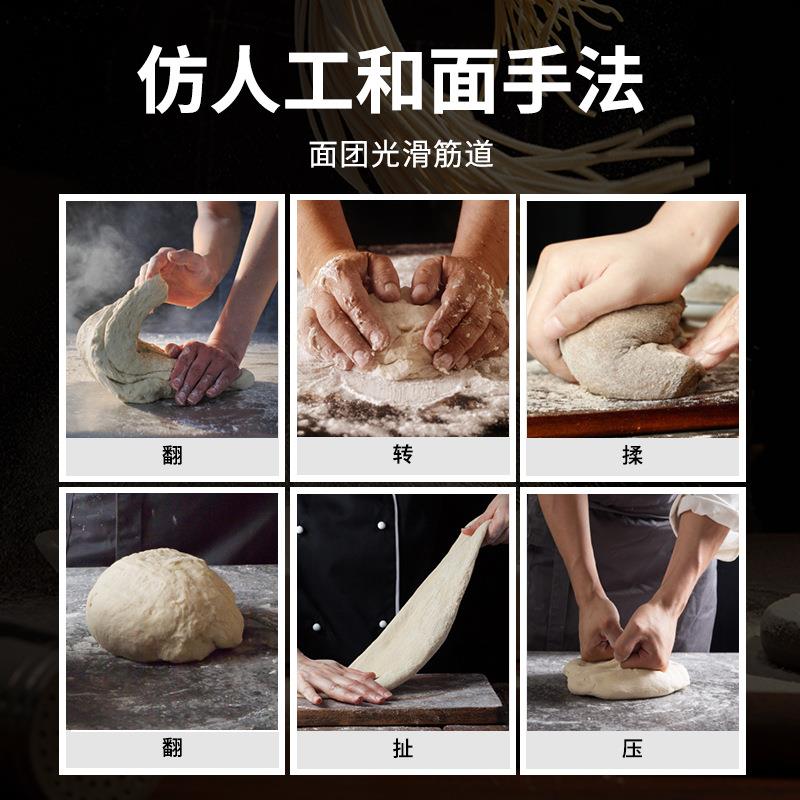 仿人工和面手法

面团光滑筋道

翻

转

揉

翻

扯

压