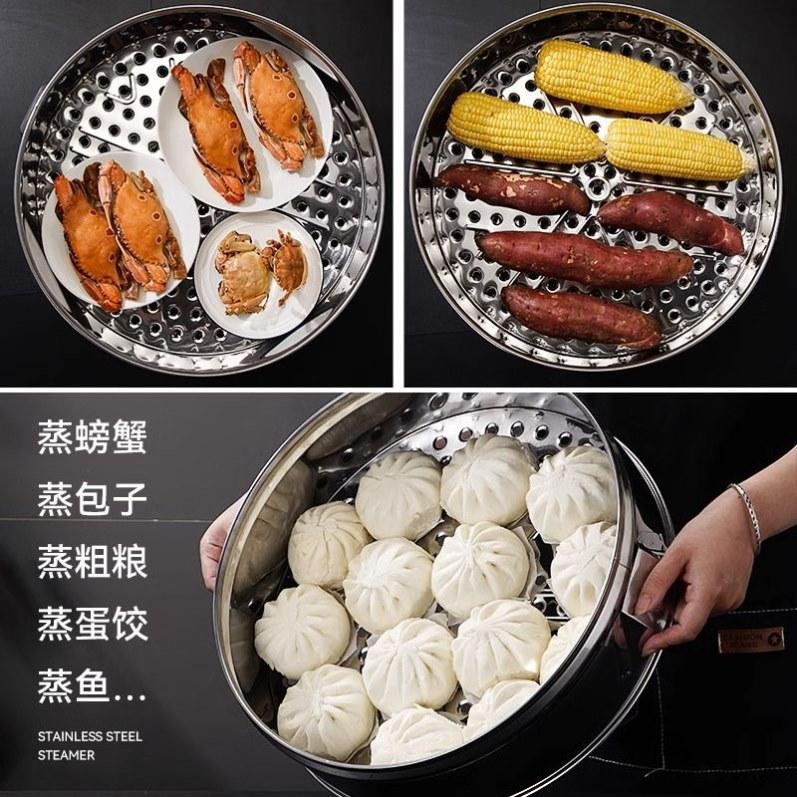 蒸螃蟹

蒸包子

蒸粗粮

蒸蛋饺

蒸鱼...

STAINLESS STEEL STEAMER