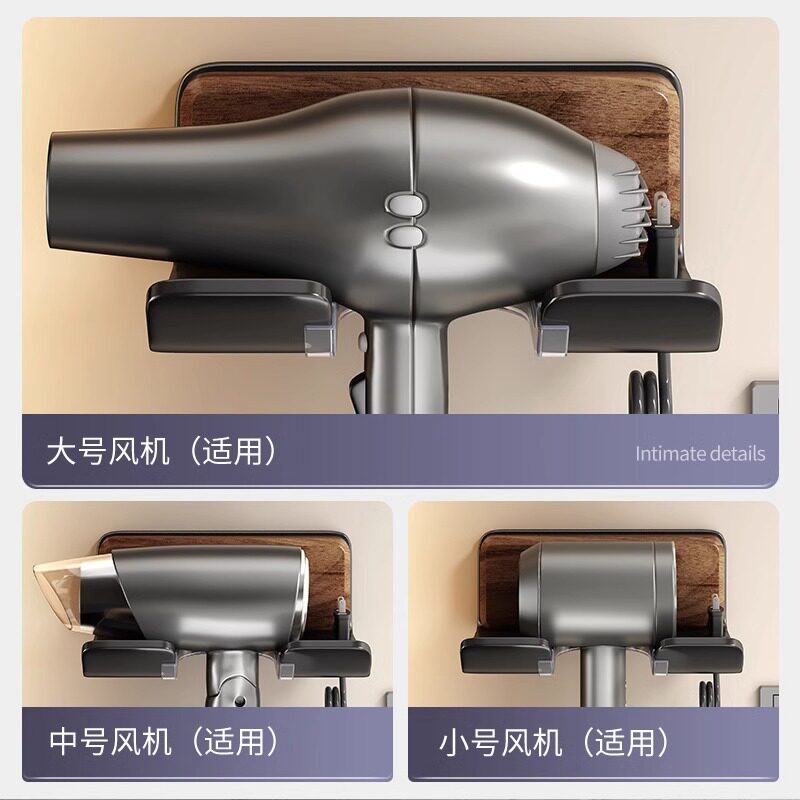 大号风机（适用）

Intimate details

中号风机（适用）

小号风机（适用）