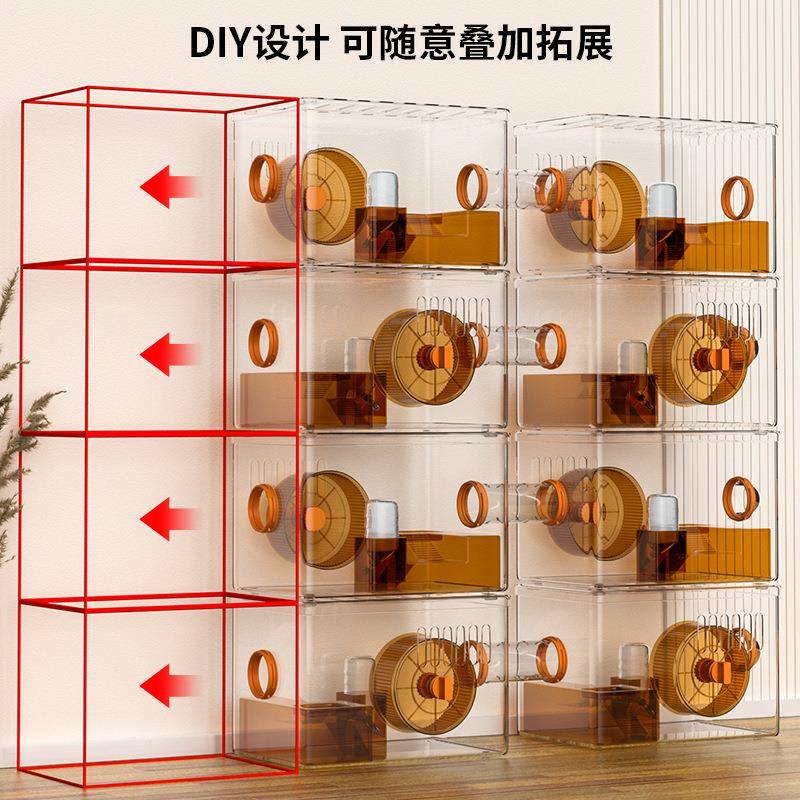 DIY设计 可随意叠加拓展