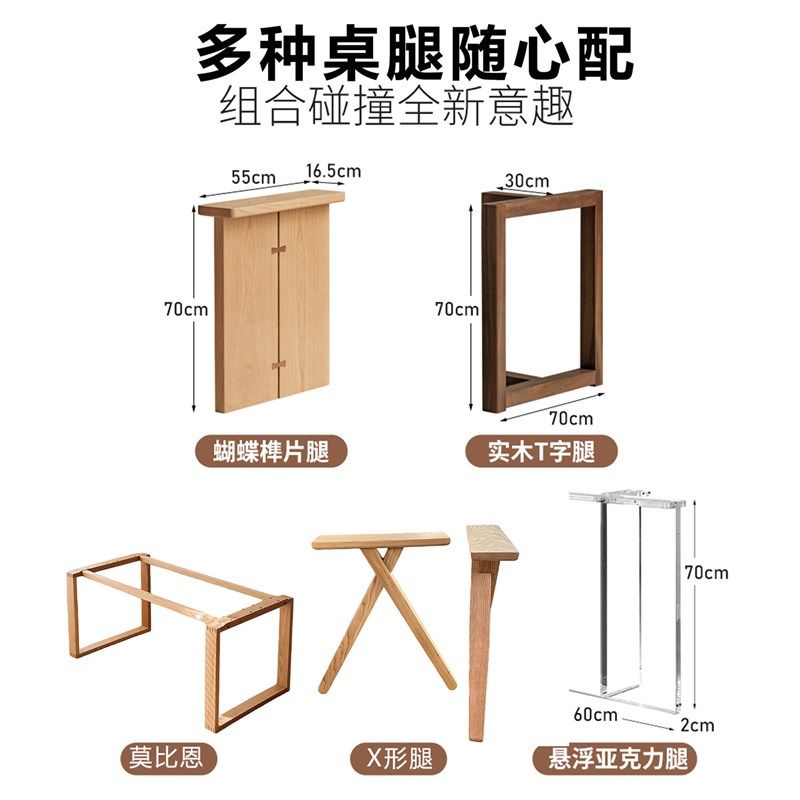 多种桌腿随心配
组合碰撞全新意趣

55cm
16.5cm
70cm
蝴蝶榫片腿

30cm
70cm
70cm
实木T字腿

莫比恩

X形腿

70cm
60cm
2cm
悬浮亚克力腿