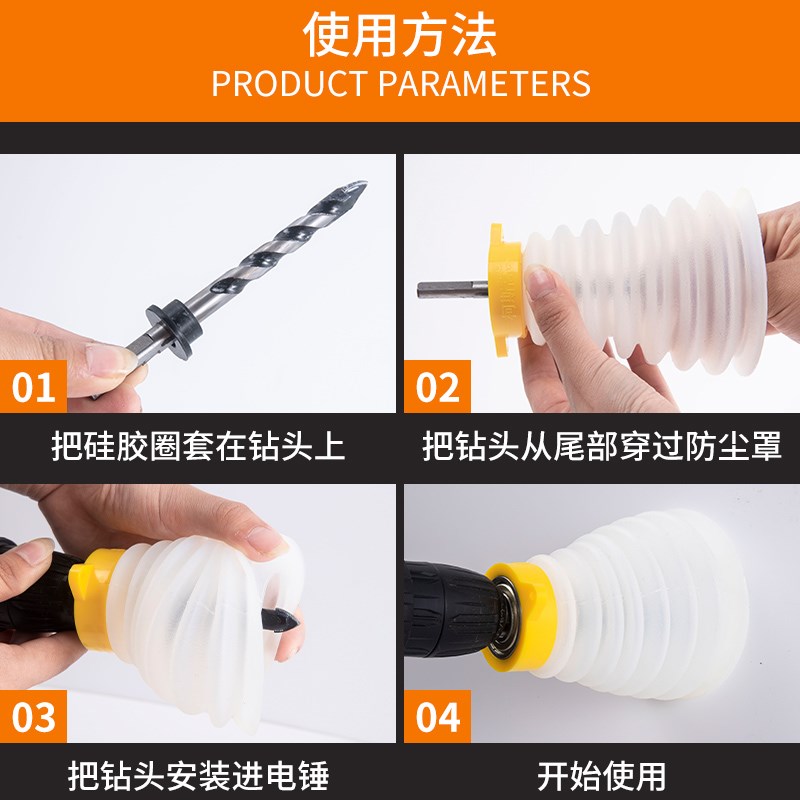 使用方法
PRODUCT PARAMETERS

01
把硅胶圈套在钻头上

02
把钻头从尾部穿过防尘罩

03
把钻头安装进电锤

04
开始使用