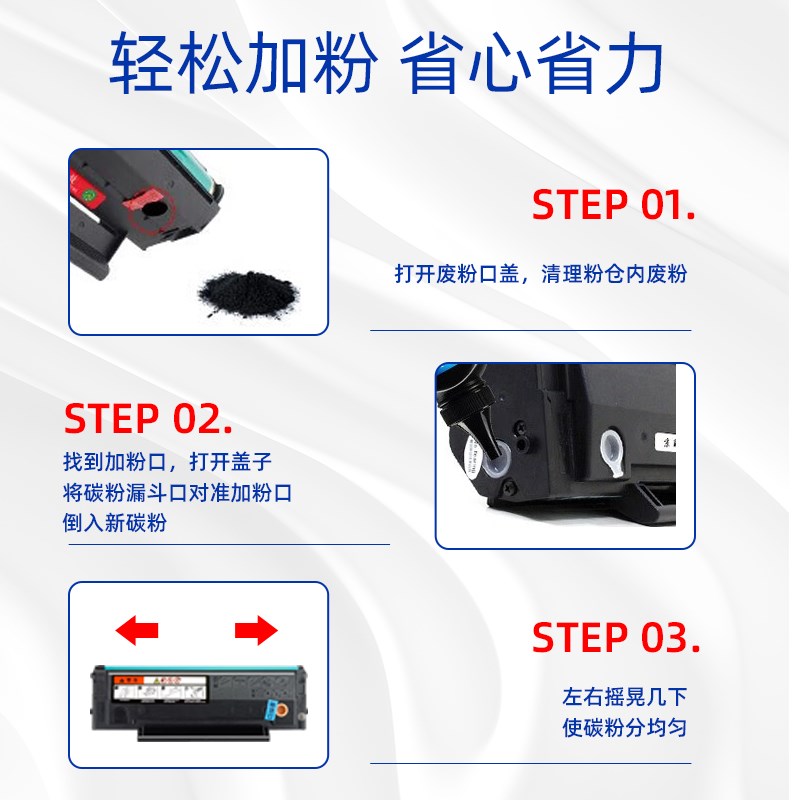 轻松加粉 省心省力

STEP 01.

打开废粉口盖，清理粉仓内废粉

STEP 02.

找到加粉口，打开盖子
将碳粉漏斗口对准加粉口
倒入新碳粉

STEP 03.

左右摇晃几下
使碳粉分均匀