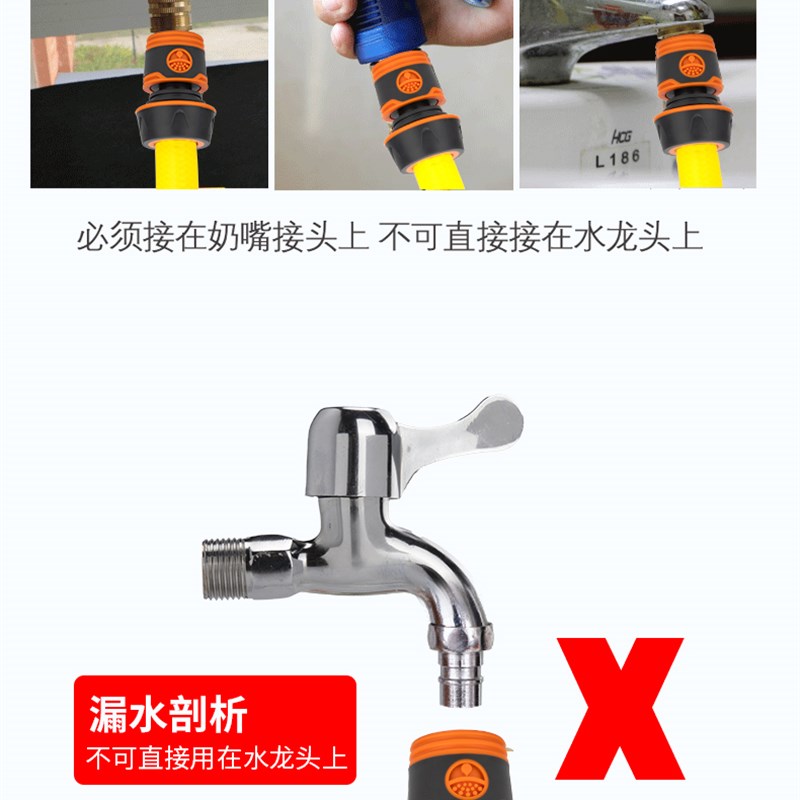 HCG
L186

必须接在奶嘴接头上 不可直接接在水龙头上

漏水剖析
不可直接用在水龙头上

X