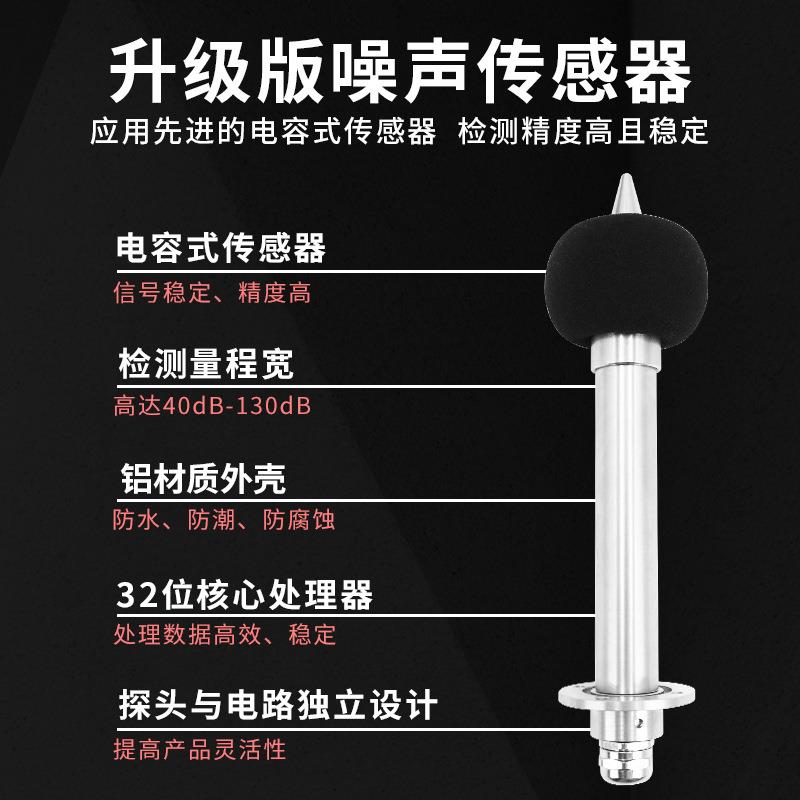 升级版噪声传感器
应用先进的电容式传感器 检测精度高且稳定

电容式传感器
信号稳定、精度高

检测量程宽
高达40dB-130dB

铝材质外壳
防水、防潮、防腐蚀

32位核心处理器
处理数据高效、稳定

探头与电路独立设计
提高产品灵活性