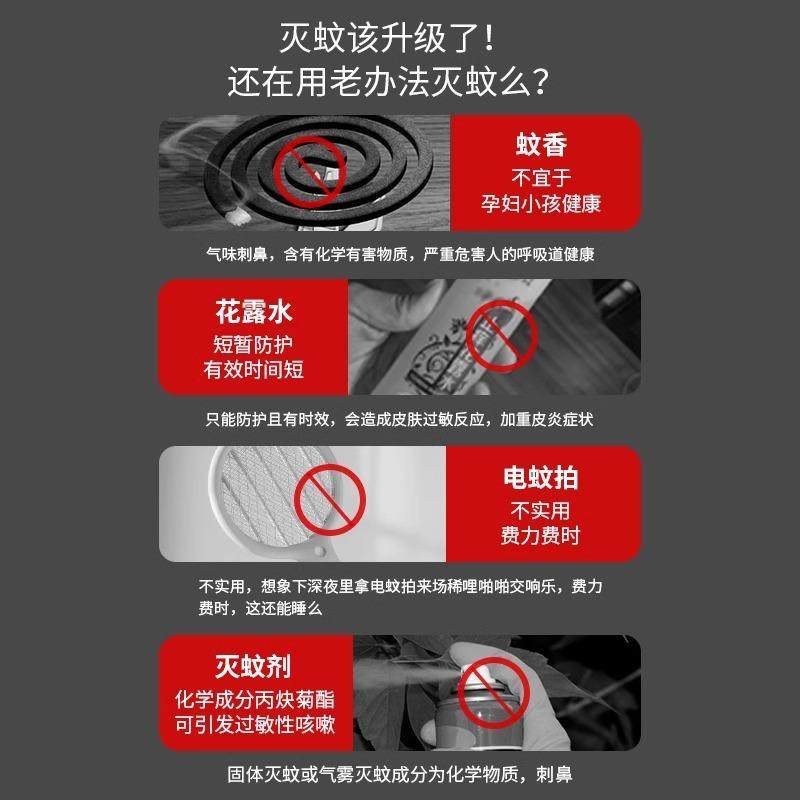 灭蚊该升级了！
还在用老办法灭蚊么？

蚊香
不宜于
孕妇小孩健康

气味刺鼻，含有化学有害物质，严重危害人的呼吸道健康

花露水
短暂防护
有效时间短

只能防护且有时效，会造成皮肤过敏反应，加重皮炎症状

电蚊拍
不实用
费力费时

不实用，想象下深夜里拿电蚊拍来场稀哩啪啪交响乐，费力费时，这还能睡么

灭蚊剂
化学成分丙炔菊酯
可引发过敏性咳嗽

固体灭蚊或气雾灭蚊成分为化学物质，刺鼻