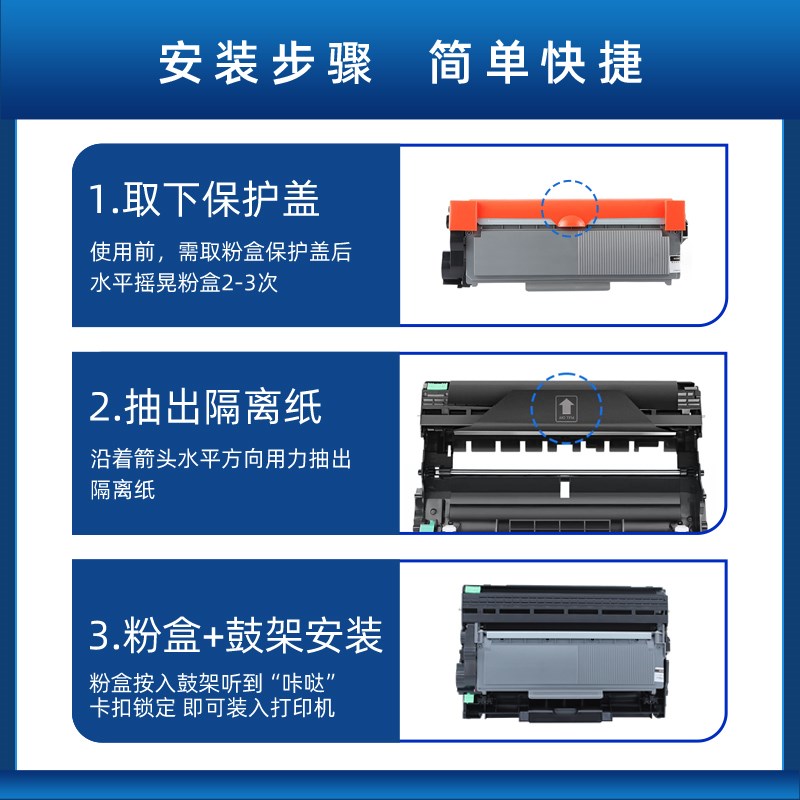 安装步骤　简单快捷

1.取下保护盖

使用前，需取粉盒保护盖后水平摇晃粉盒2-3次

2.抽出隔离纸

沿着箭头水平方向用力抽出隔离纸

3.粉盒+鼓架安装

粉盒按入鼓架听到“咔哒”卡扣锁定 即可装入打印机