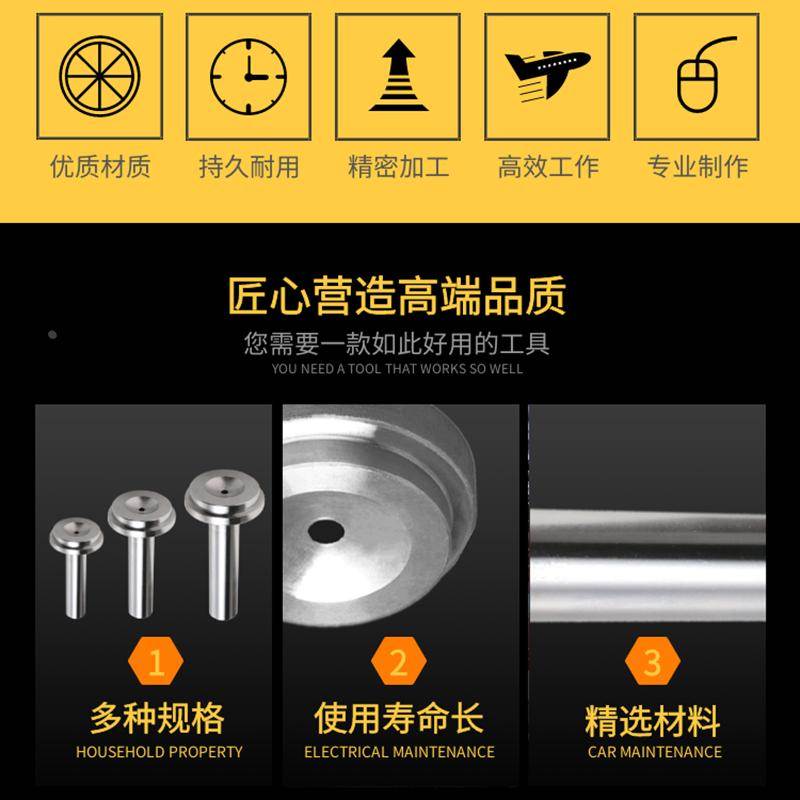 优质材质 持久耐用 精密加工 高效工作 专业制作

匠心营造高端品质
您需要一款如此好用的工具
YOU NEED A TOOL THAT WORKS SO WELL

1
多种规格
HOUSEHOLD PROPERTY

2
使用寿命长
ELECTRICAL MAINTENANCE

3
精选材料
CAR MAINTENANCE