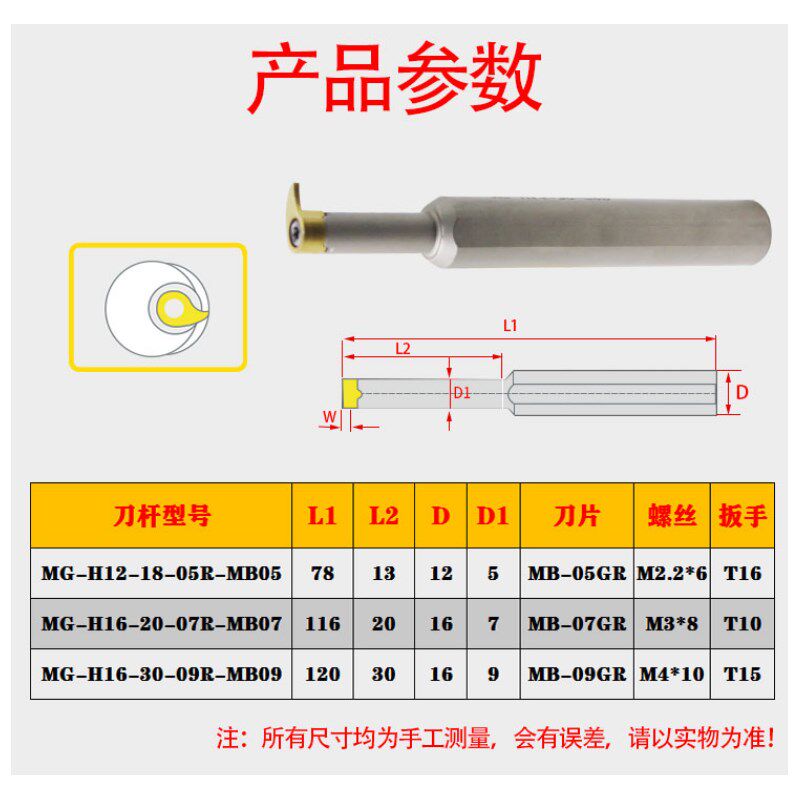 产品参数

L1

L2

D1

D

W

| 刀杆型号 | L1 | L2 | D | D1 | 刀片 | 螺丝 | 扳手 |
|---|---|---|---|---|---|---|---|
| MG-H12-18-05R-MB05 | 78 | 13 | 12 | 5 | MB-05GR | M2.2*6 | T16 |
| MG-H16-20-07R-MB07 | 116 | 20 | 16 | 7 | MB-07GR | M3*8 | T10 |
| MG-H16-30-09R-MB09 | 120 | 30 | 16 | 9 | MB-09GR | M4*10 | T15 |

注：所有尺寸均为手工测量，会有误差，请以实物为准！