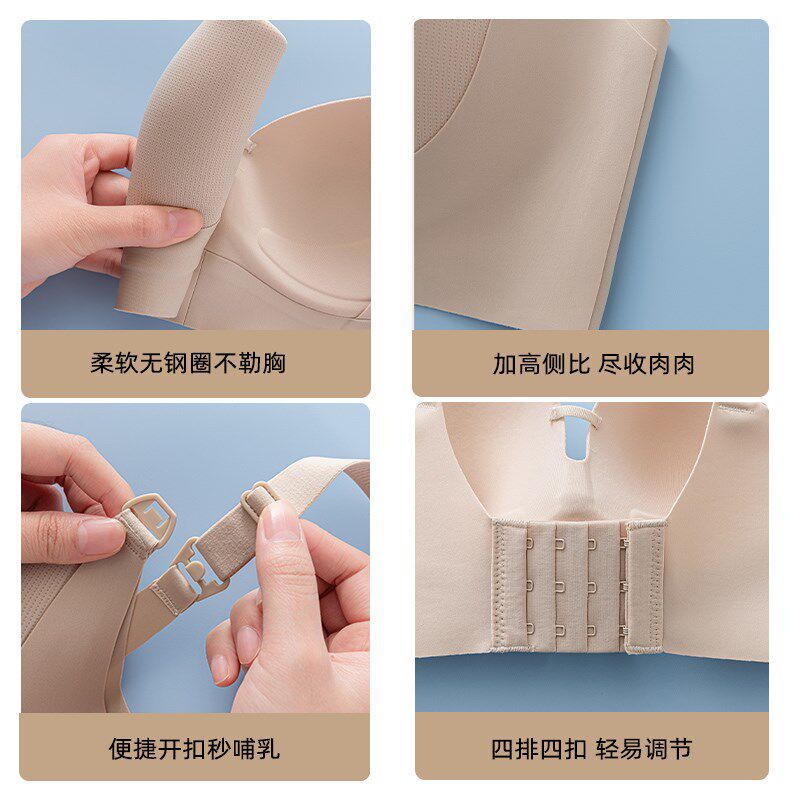 柔软无钢圈不勒胸

加高侧比 尽收肉肉

便捷开扣秒哺乳

四排四扣 轻易调节