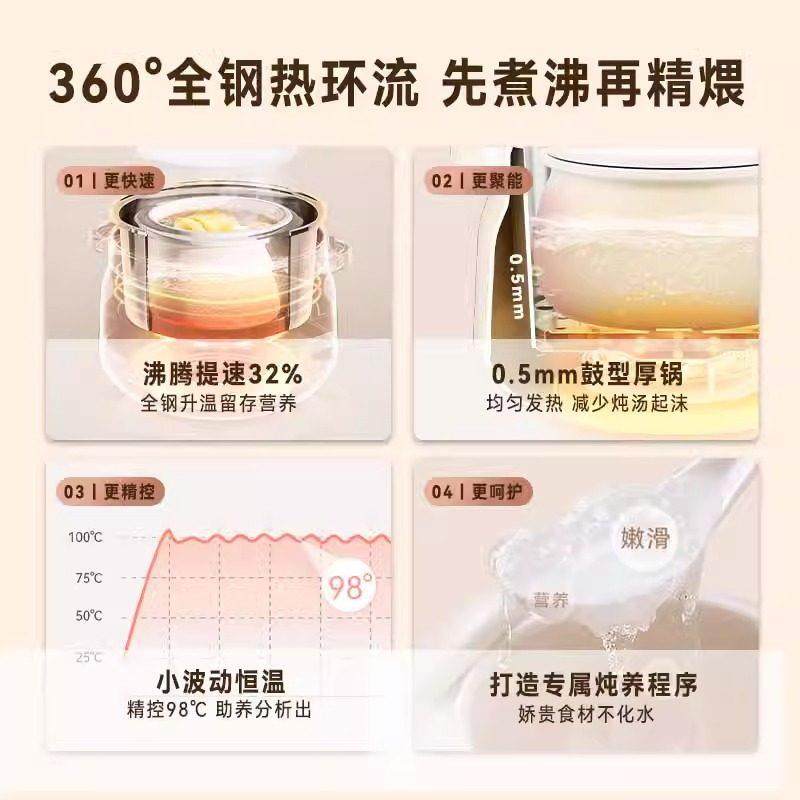 360°全钢热环流 先煮沸再精煨

01 | 更快速

沸腾提速32%
全钢升温留存营养

02 | 更聚能

0.5mm

0.5mm鼓型厚锅
均匀发热 减少炖汤起沫

03 | 更精控

100℃
75℃
50℃
25℃

98°

小波动恒温
精控98℃ 助养分析出

04 | 更呵护

嫩滑
营养

打造专属炖养程序
娇贵食材不化水