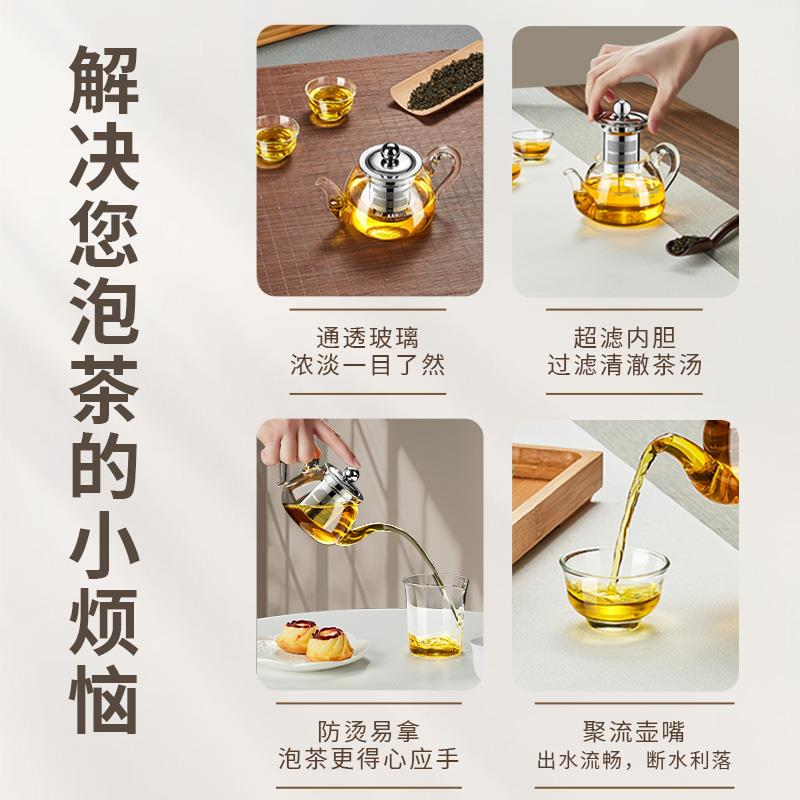 解决您泡茶的小烦恼

通透玻璃
浓淡一目了然

超滤内胆
过滤清澈茶汤

防烫易拿
泡茶更得心应手

聚流壶嘴
出水流畅，断水利落