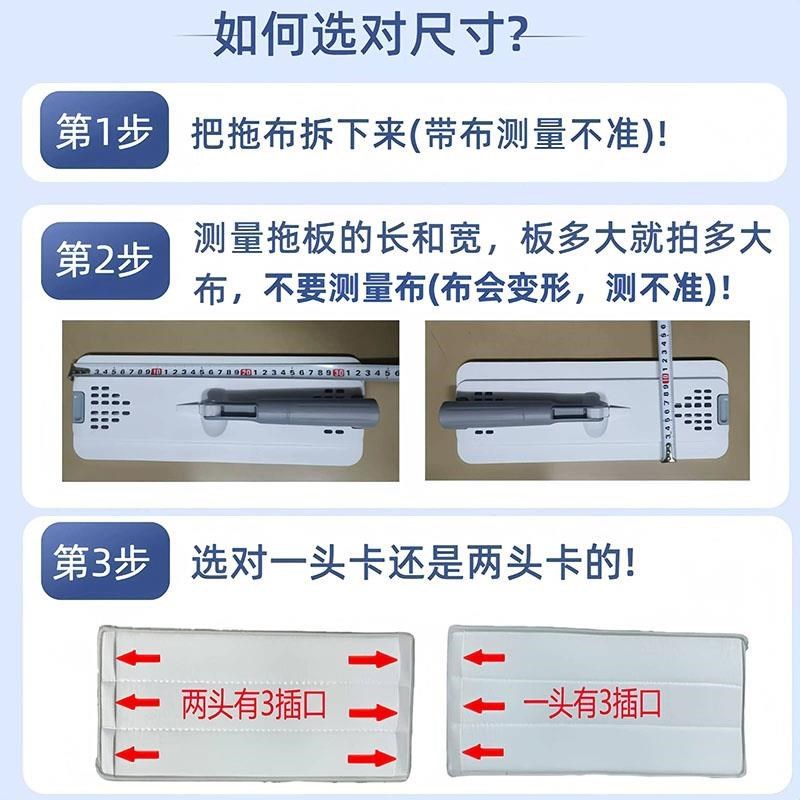 如何选对尺寸?

第1步 把拖布拆下来(带布测量不准)!

第2步 测量拖板的长和宽，板多大就拍多大布，不要测量布(布会变形，测不准)!

第3步 选对一头卡还是两头卡的!

两头有3插口

一头有3插口