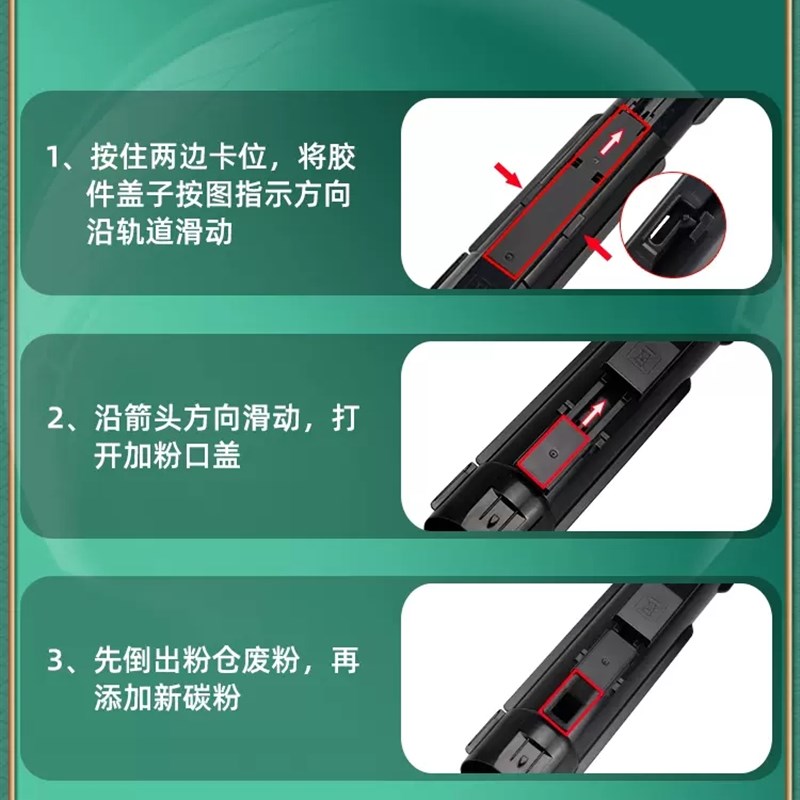 1、按住两边卡位，将胶件盖子按图指示方向沿轨道滑动

2、沿箭头方向滑动，打开加粉口盖

3、先倒出粉仓废粉，再添加新碳粉