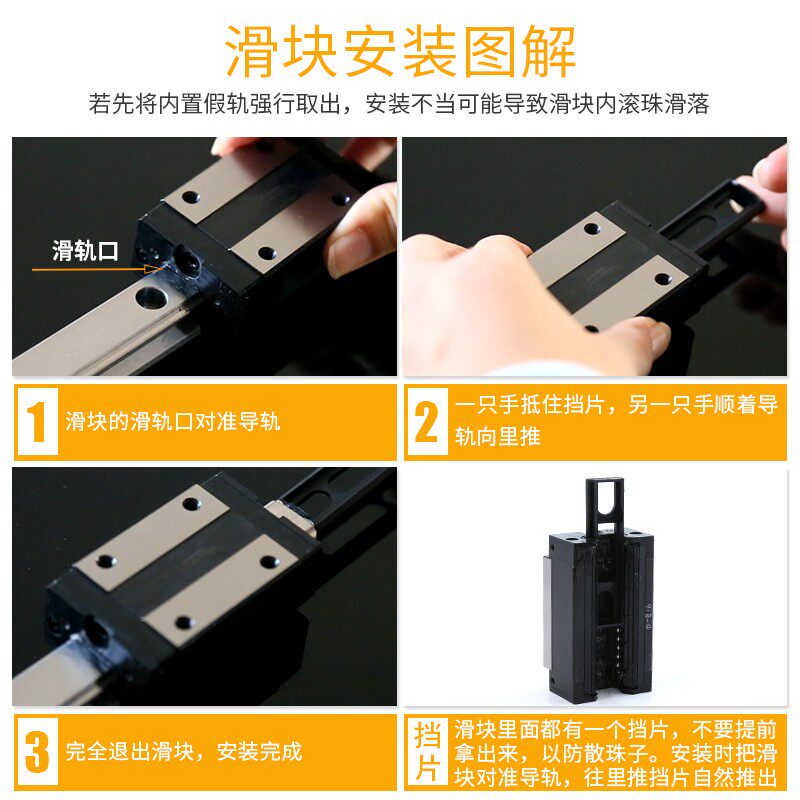 滑块安装图解

若先将内置假轨强行取出，安装不当可能导致滑块内滚珠滑落

滑轨口

1 滑块的滑轨口对准导轨

2 一只手抵住挡片，另一只手顺着导轨向里推

3 完全退出滑块，安装完成

挡片 滑块里面都有一个挡片，不要提前拿出来，以防散珠子。安装时把滑块对准导轨，往里推挡片自然推出