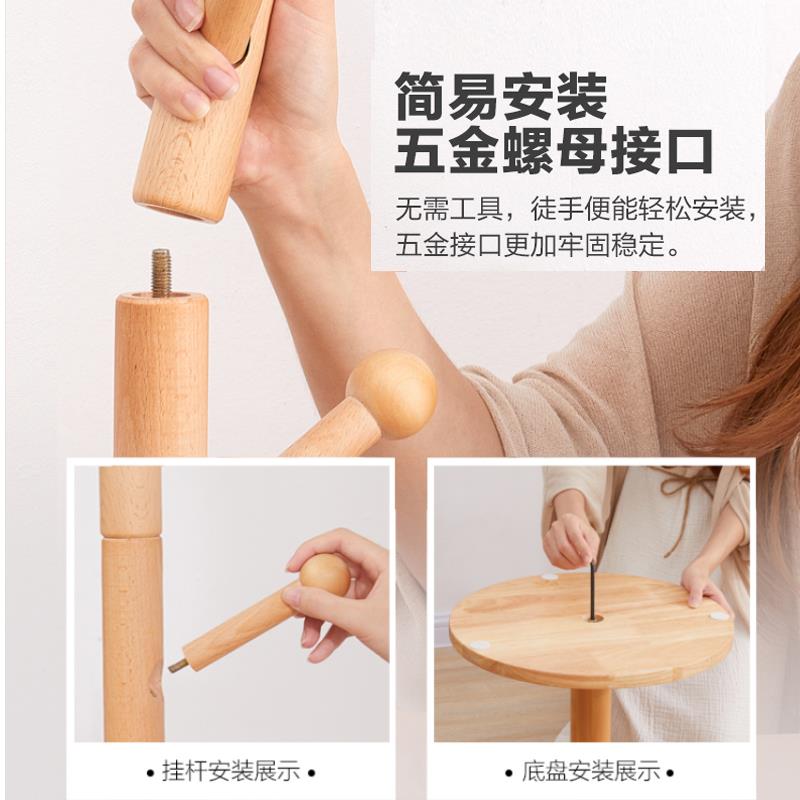 简易安装
五金螺母接口

无需工具，徒手便能轻松安装，五金接口更加牢固稳定。

• 挂杆安装展示 •

• 底盘安装展示 •