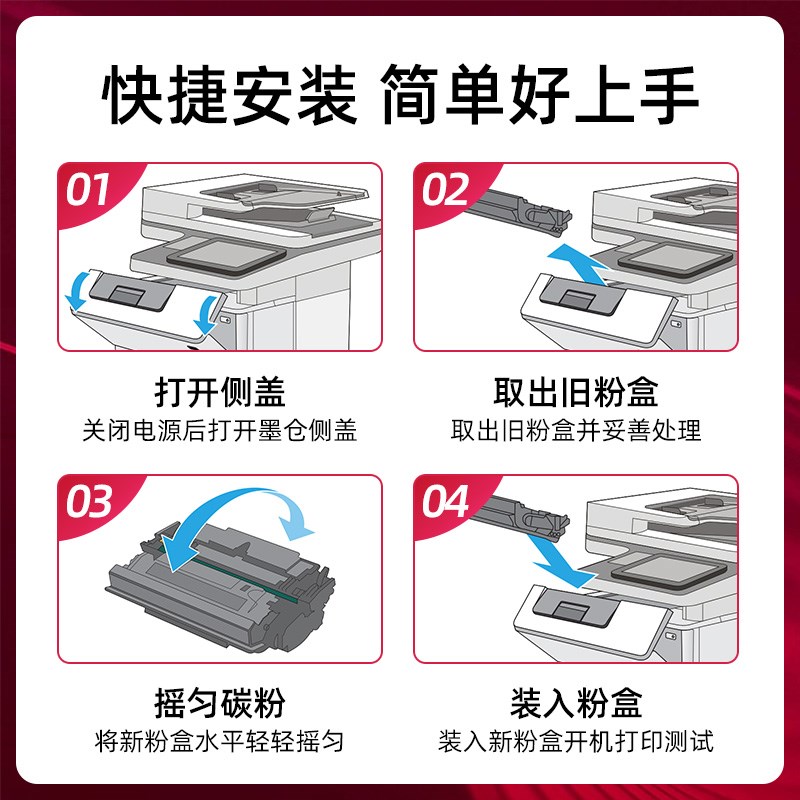 快捷安装 简单好上手

01

打开侧盖
关闭电源后打开墨仓侧盖

02

取出旧粉盒
取出旧粉盒并妥善处理

03

摇匀碳粉
将新粉盒水平轻轻摇匀

04

装入粉盒
装入新粉盒开机打印测试