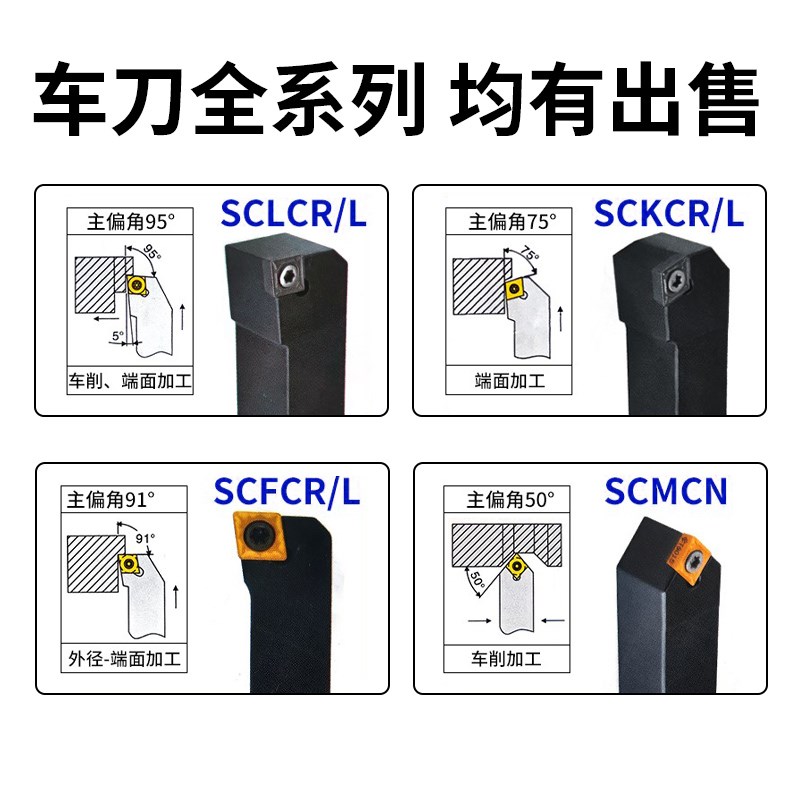 车刀全系列 均有出售

主偏角95°
95°
5°
车削、端面加工
SCLCR/L

主偏角75°
75°
端面加工
SCKCR/L

主偏角91°
91°
外径-端面加工
SCFCR/L

主偏角50°
50°
车削加工
SCMCN