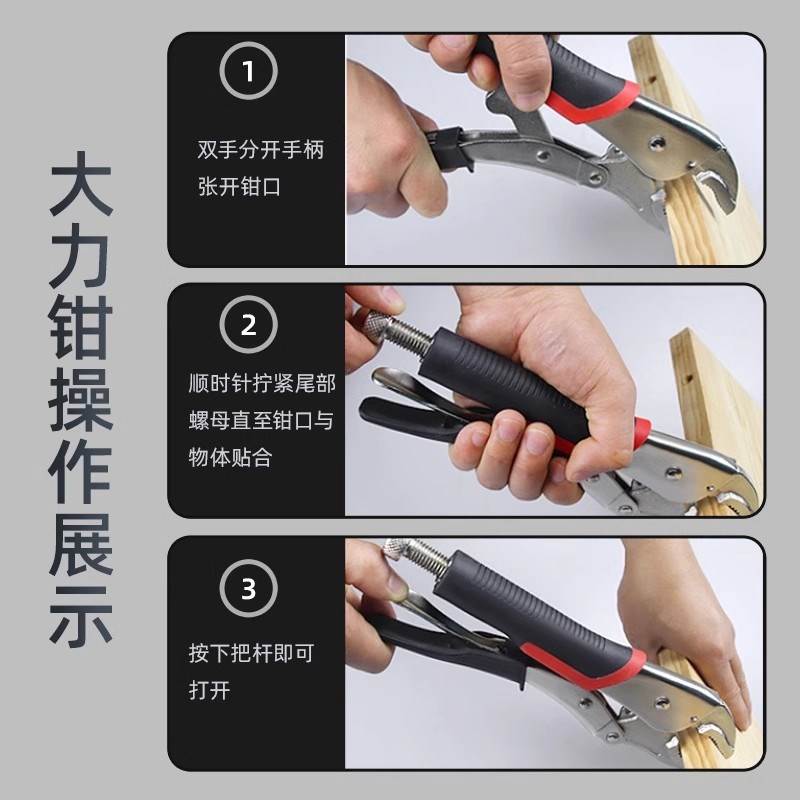 大力钳操作展示

1
双手分开手柄张开钳口

2
顺时针拧紧尾部螺母直至钳口与物体贴合

3
按下把杆即可打开