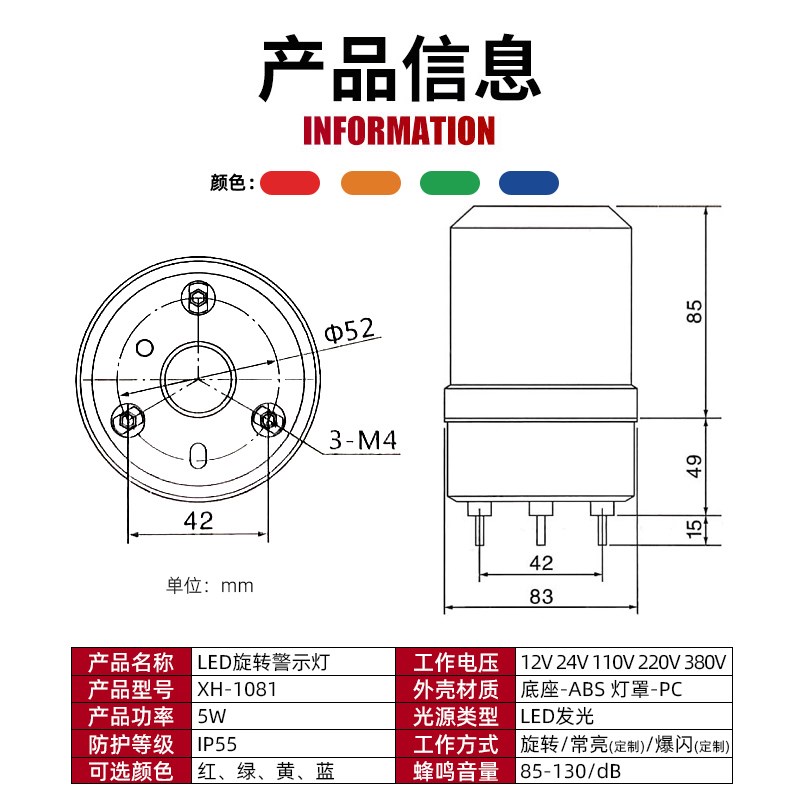 产品信息
INFORMATION

颜色：

Φ52

3-M4

42

单位：mm

85

49

15

42

83

| 产品名称 | LED旋转警示灯 | 工作电压 | 12V 24V 110V 220V 380V |
|---|---|---|---|
| 产品型号 | XH-1081 | 外壳材质 | 底座-ABS 灯罩-PC |
| 产品功率 | 5W | 光源类型 | LED发光 |
| 防护等级 | IP55 | 工作方式 | 旋转/常亮(定制)/爆闪(定制) |
| 可选颜色 | 红、绿、黄、蓝 | 蜂鸣音量 | 85-130/dB |