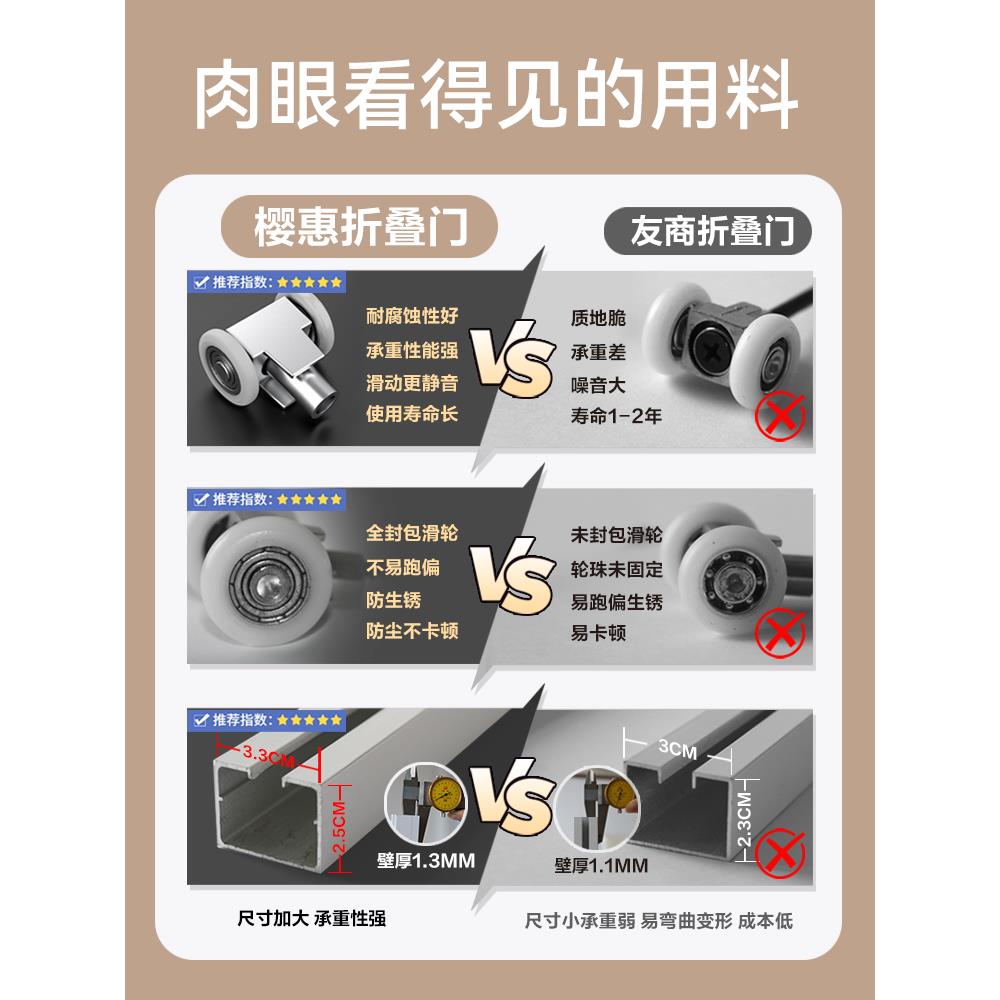 肉眼看得见的用料

樱惠折叠门

友商折叠门

推荐指数:★★★★★

耐腐蚀性好
承重性能强
滑动更静音
使用寿命长

VS

质地脆
承重差
噪音大
寿命1-2年

推荐指数:★★★★★

全封包滑轮
不易跑偏
防生锈
防尘不卡顿

VS

未封包滑轮
轮珠未固定
易跑偏生锈
易卡顿

推荐指数:★★★★★

3.3CM
2.5CM
壁厚1.3MM

VS

3CM
2.3CM
壁厚1.1MM

尺寸加大 承重性强

尺寸小承重弱 易弯曲变形 成本低