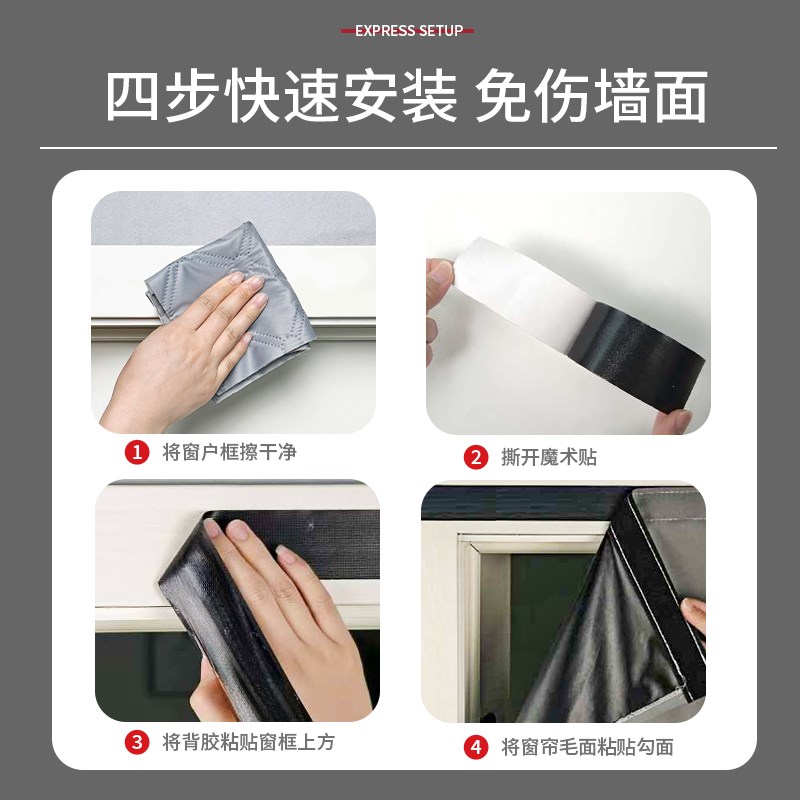 EXPRESS SETUP

四步快速安装 免伤墙面

1 将窗户框擦干净

2 撕开魔术贴

3 将背胶粘贴窗框上方

4 将窗帘毛面粘贴勾面