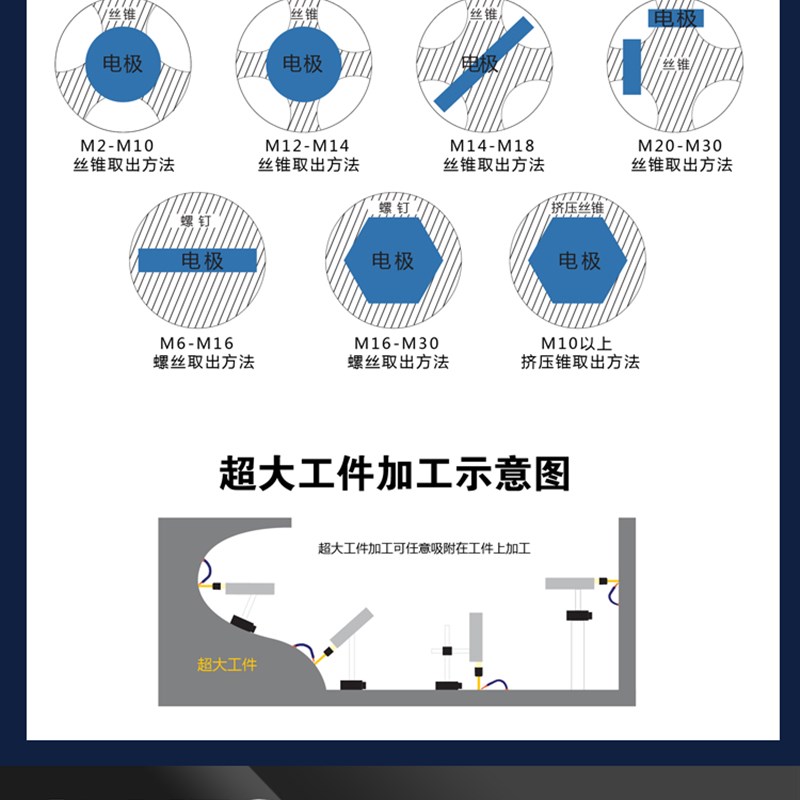 丝锥
电极
M2-M10
丝锥取出方法

丝锥
电极
M12-M14
丝锥取出方法

丝锥
电极
M14-M18
丝锥取出方法

电极
丝锥
M20-M30
丝锥取出方法

螺钉
电极
M6-M16
螺丝取出方法

螺钉
电极
M16-M30
螺丝取出方法

挤压丝锥
电极
M10以上
挤压锥取出方法

超大工件加工示意图

超大工件加工可任意吸附在工件上加工

超大工件