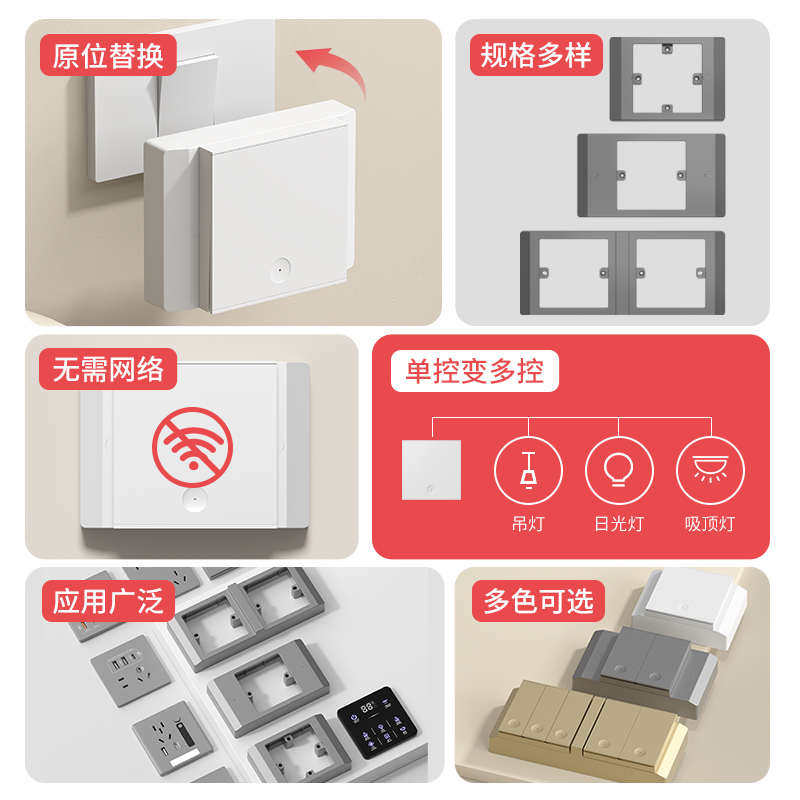 原位替换

规格多样

无需网络

单控变多控

吊灯

日光灯

吸顶灯

应用广泛

多色可选