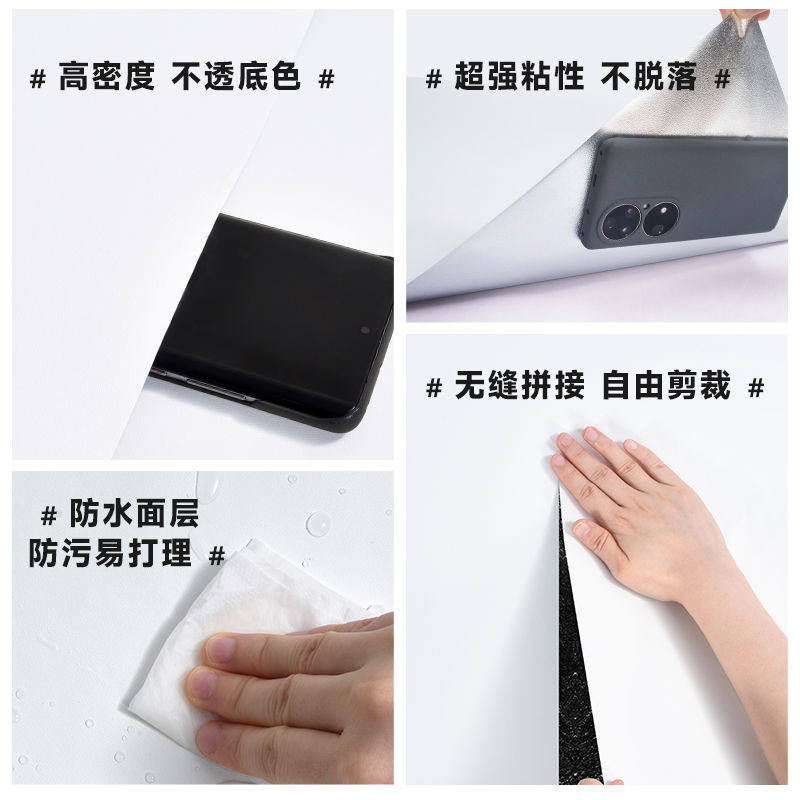 # 高密度 不透底色 #

# 超强粘性 不脱落 #

# 无缝拼接 自由剪裁 #

# 防水面层
防污易打理 #