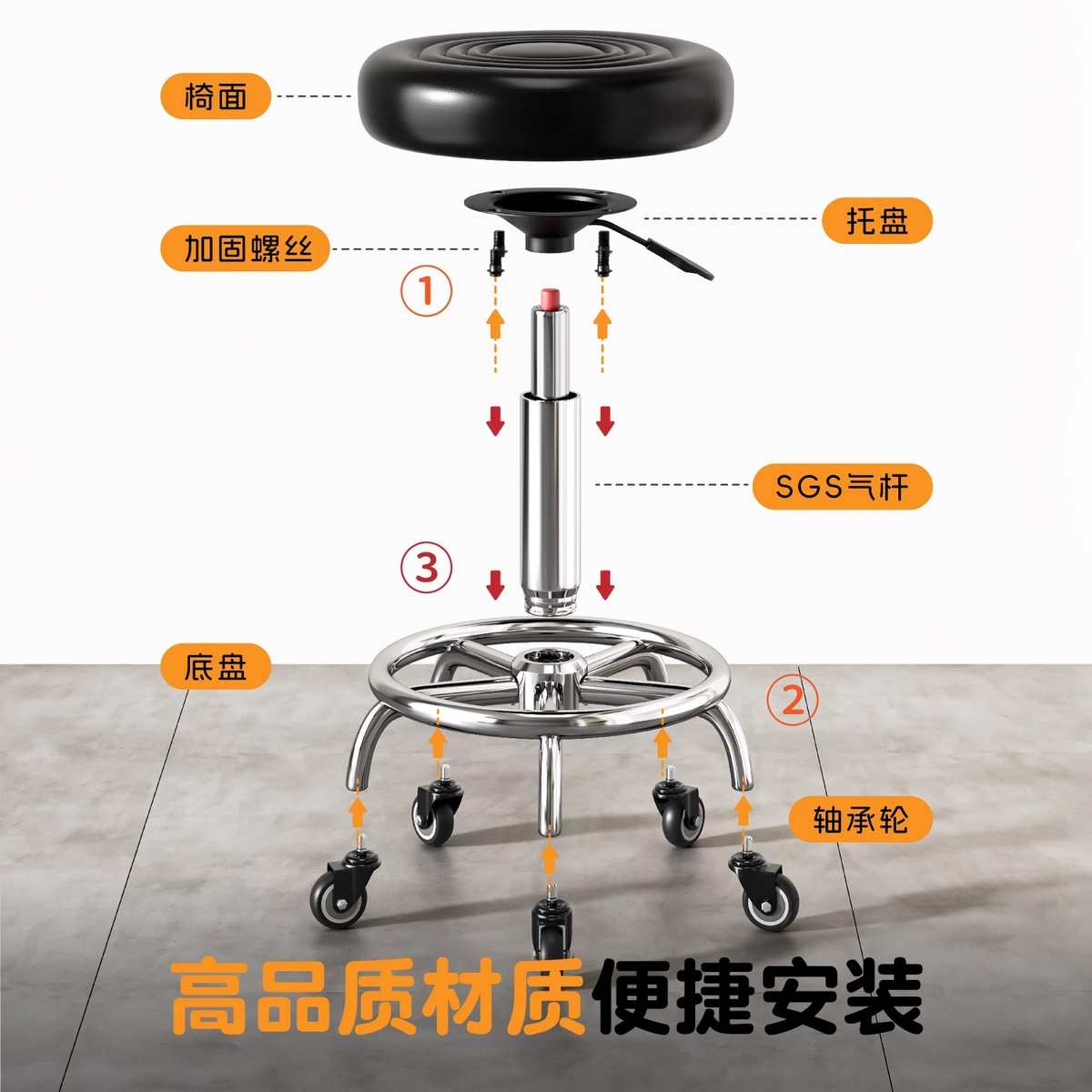 椅面

托盘

加固螺丝

①

SGS气杆

③

底盘

②

轴承轮

高品质材质便捷安装