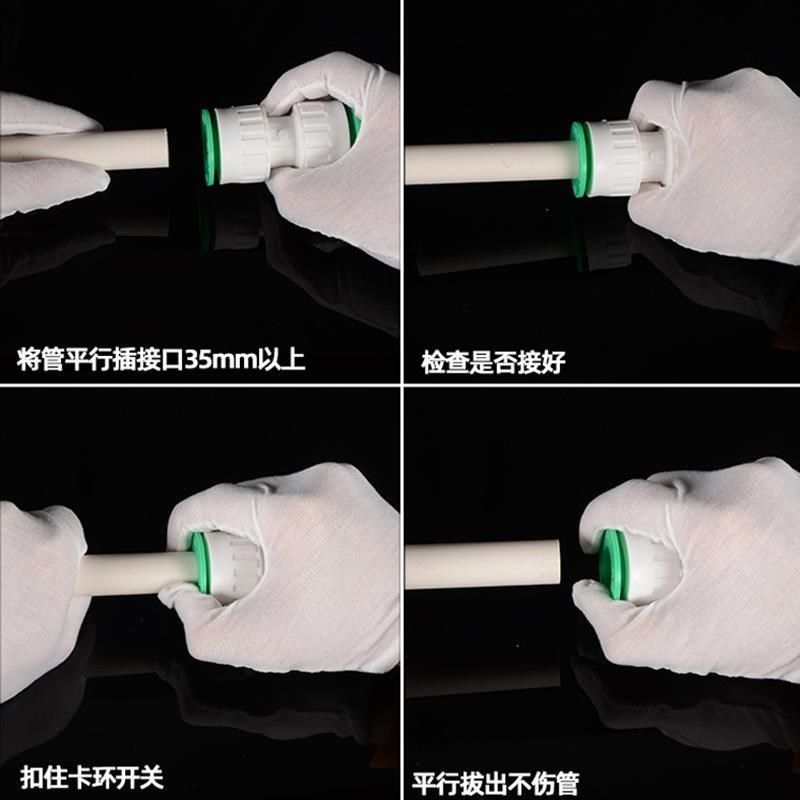 将管平行插接口35mm以上

检查是否接好

扣住卡环开关

平行拔出不伤管