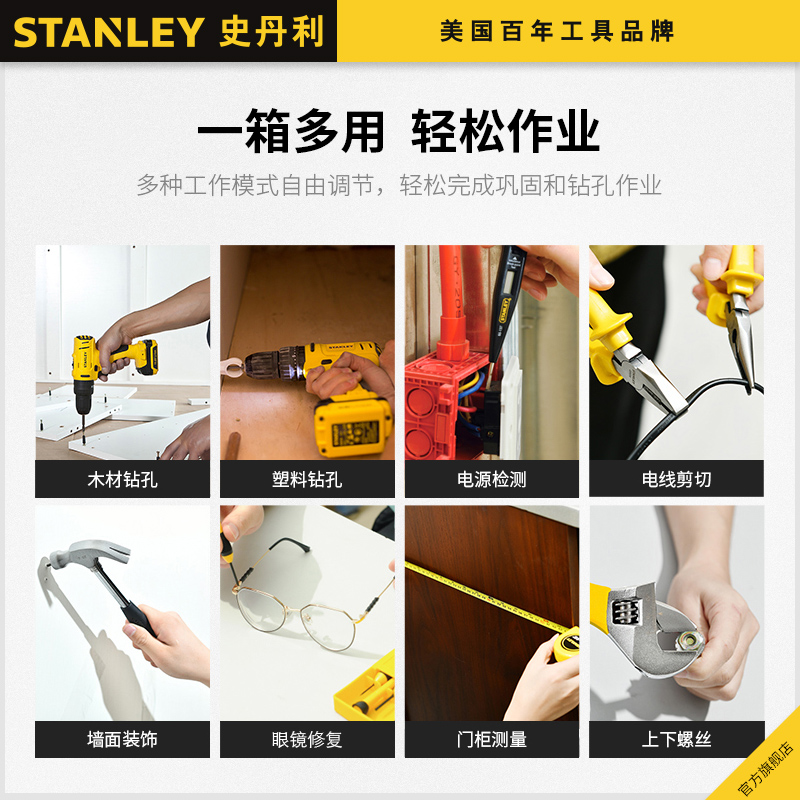 STANLEY 史丹利

美国百年工具品牌

一箱多用 轻松作业

多种工作模式自由调节，轻松完成巩固和钻孔作业

STANLEY

STANLEY

STANLEY

木材钻孔

塑料钻孔

电源检测

电线剪切

墙面装饰

眼镜修复

门柜测量

上下螺丝

官方旗舰店