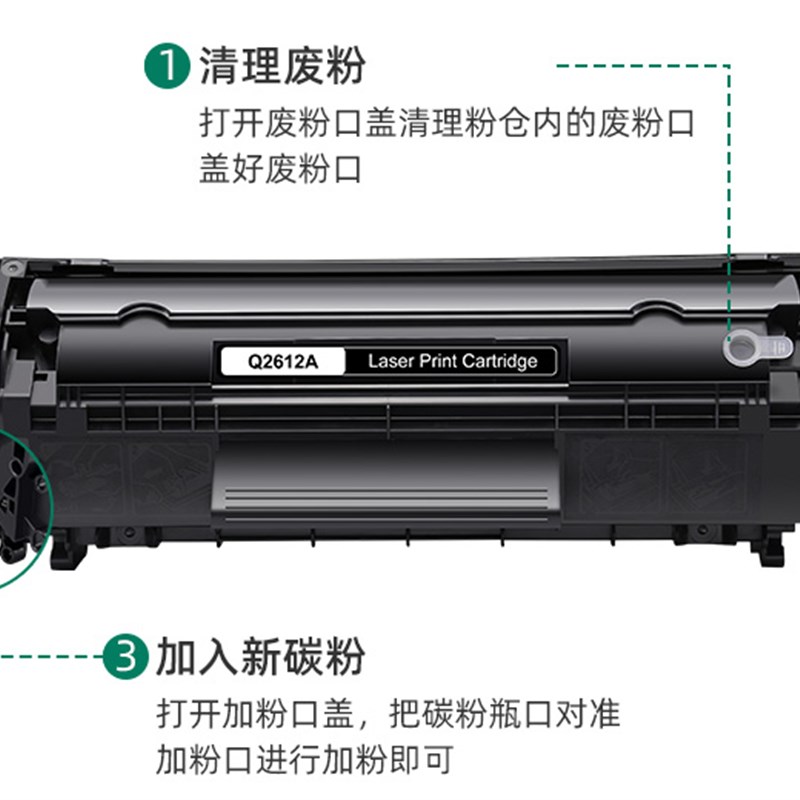 1 清理废粉

打开废粉口盖清理粉仓内的废粉口盖好废粉口

Q2612A Laser Print Cartridge

3 加入新碳粉

打开加粉口盖，把碳粉瓶口对准加粉口进行加粉即可