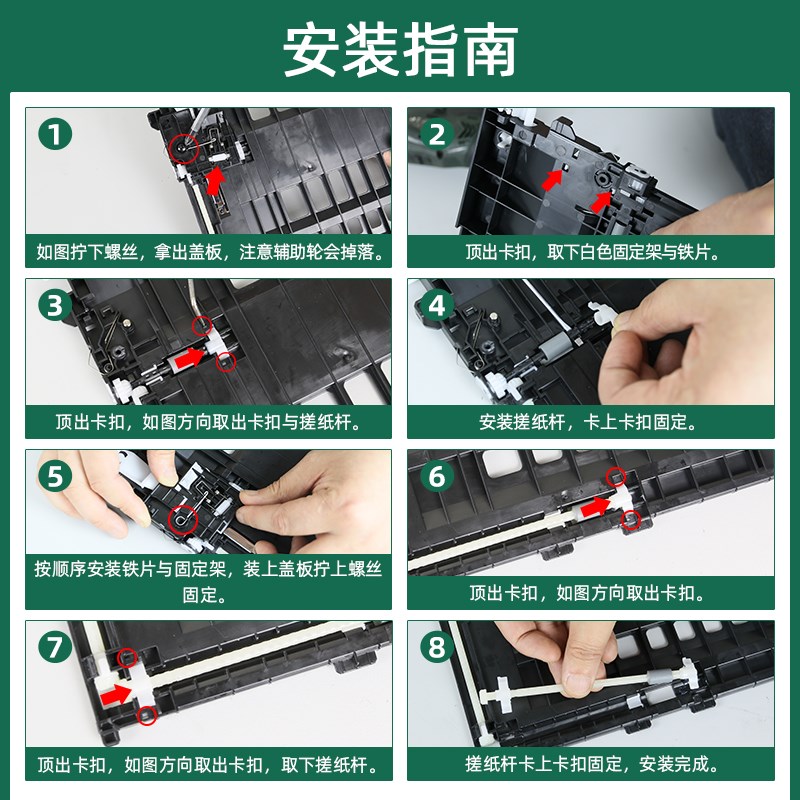 安装指南

1
如图拧下螺丝，拿出盖板，注意辅助轮会掉落。

2
顶出卡扣，取下白色固定架与铁片。

3
顶出卡扣，如图方向取出卡扣与搓纸杆。

4
安装搓纸杆，卡上卡扣固定。

5
按顺序安装铁片与固定架，装上盖板拧上螺丝固定。

6
顶出卡扣，如图方向取出卡扣。

7
顶出卡扣，如图方向取出卡扣，取下搓纸杆。

8
搓纸杆卡上卡扣固定，安装完成。