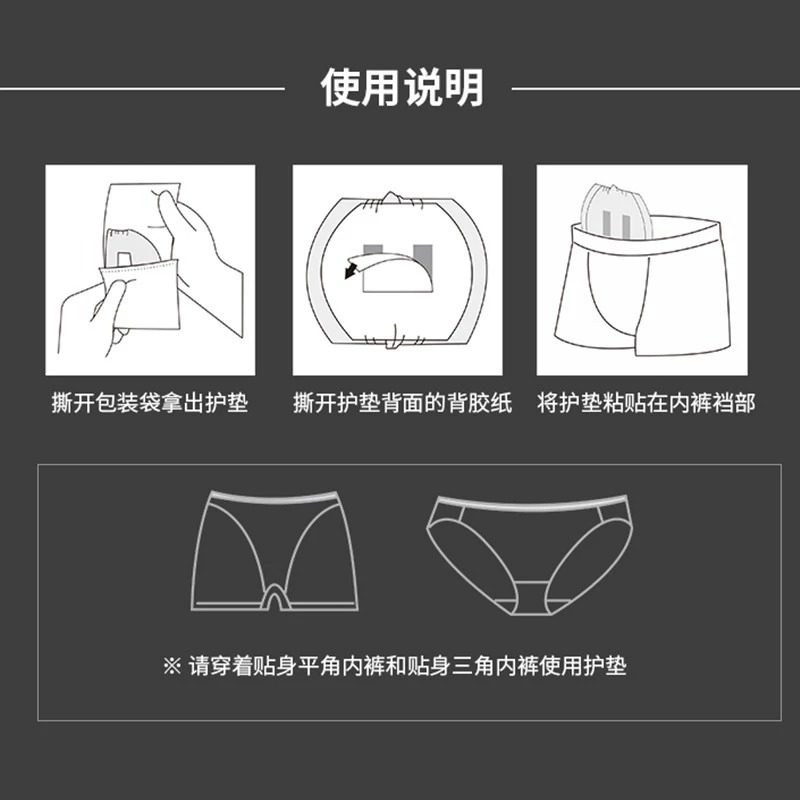 使用说明

撕开包装袋拿出护垫

撕开护垫背面的背胶纸

将护垫粘贴在内裤裆部

※ 请穿着贴身平角内裤和贴身三角内裤使用护垫