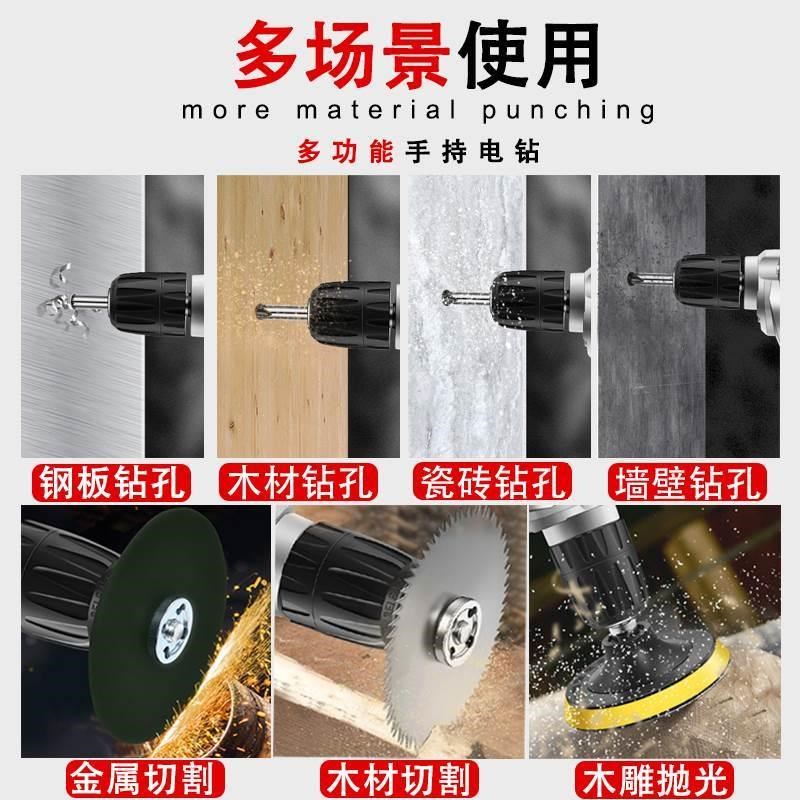 多场景使用
more material punching
多功能手持电钻

钢板钻孔
木材钻孔
瓷砖钻孔
墙壁钻孔

金属切割
木材切割
木雕抛光