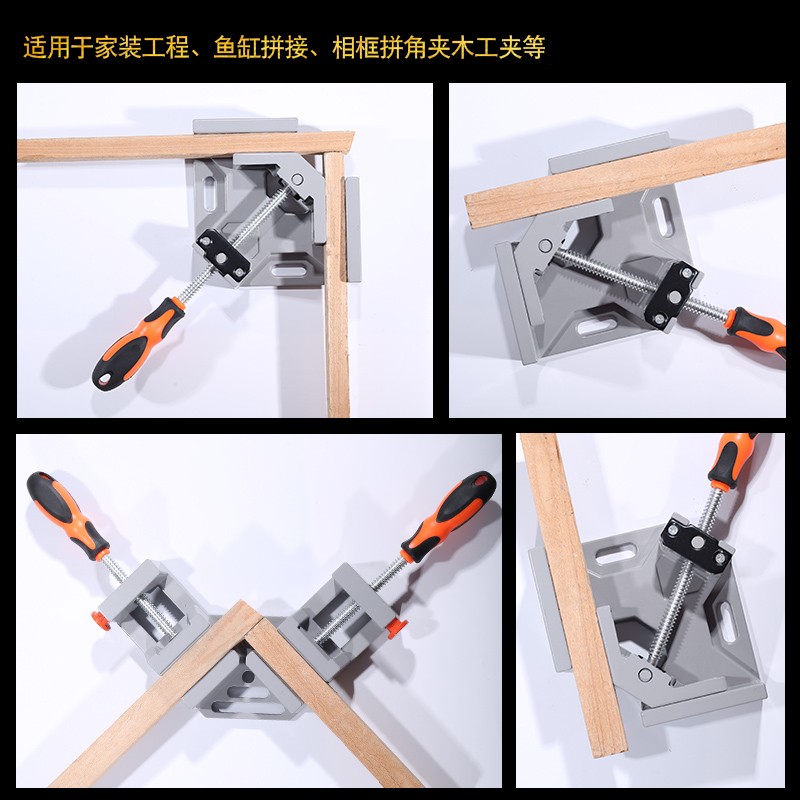 适用于家装工程、鱼缸拼接、相框拼角夹木工夹等