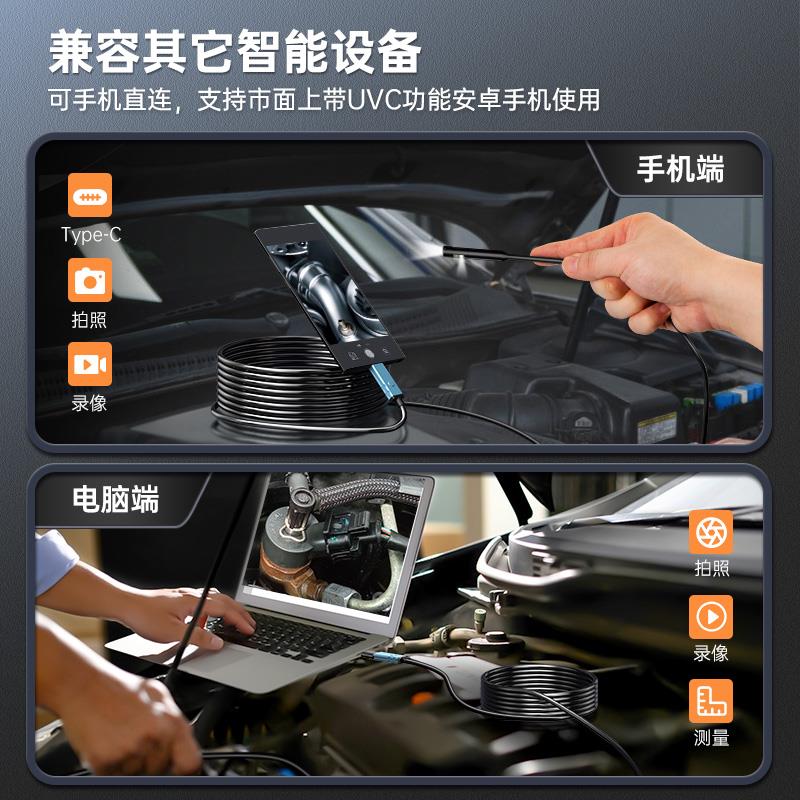 兼容其它智能设备
可手机直连，支持市面上带UVC功能安卓手机使用

手机端

Type-C

拍照

录像

电脑端

拍照

录像

测量