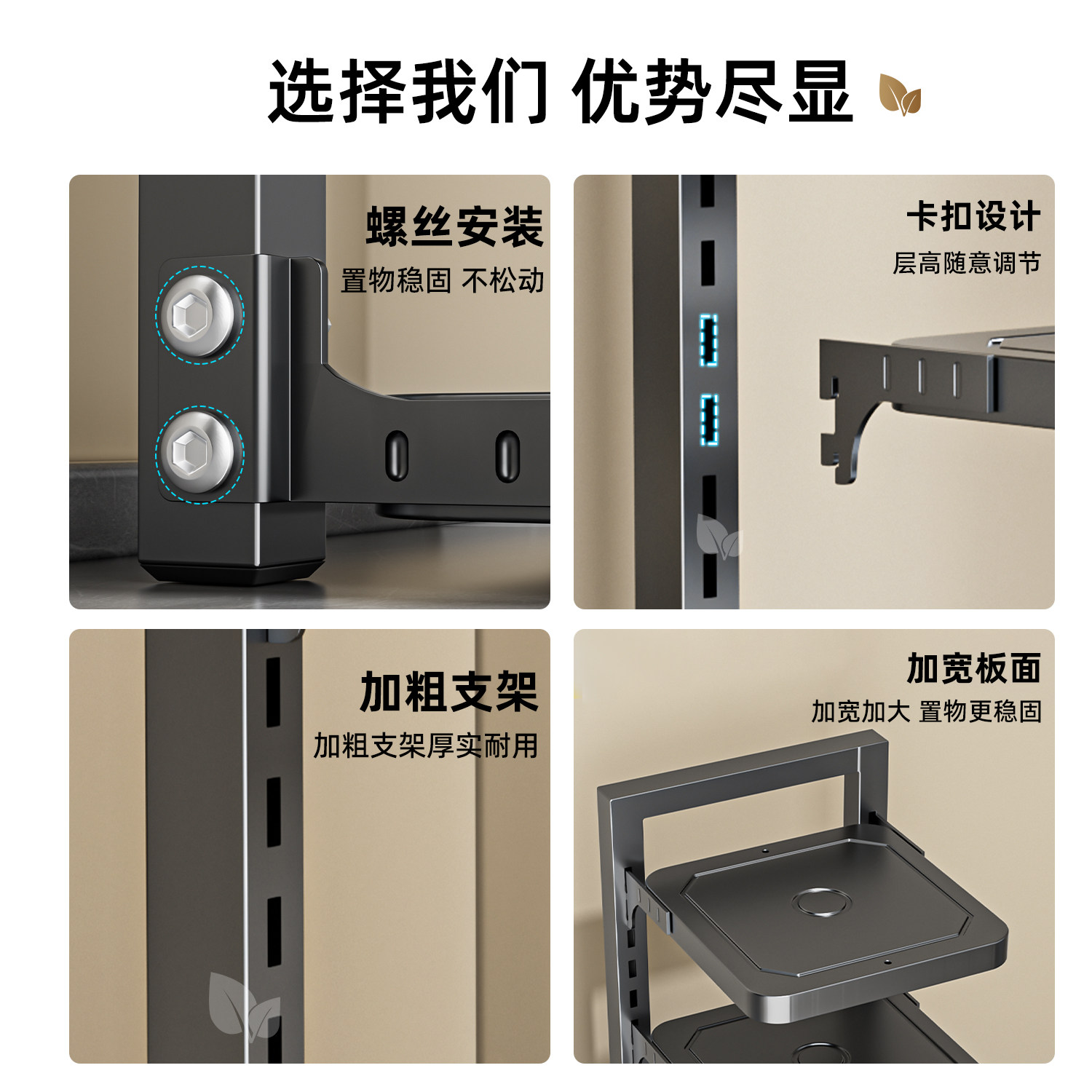 选择我们 优势尽显

螺丝安装
置物稳固 不松动

卡扣设计
层高随意调节

加粗支架
加粗支架厚实耐用

加宽板面
加宽加大 置物更稳固