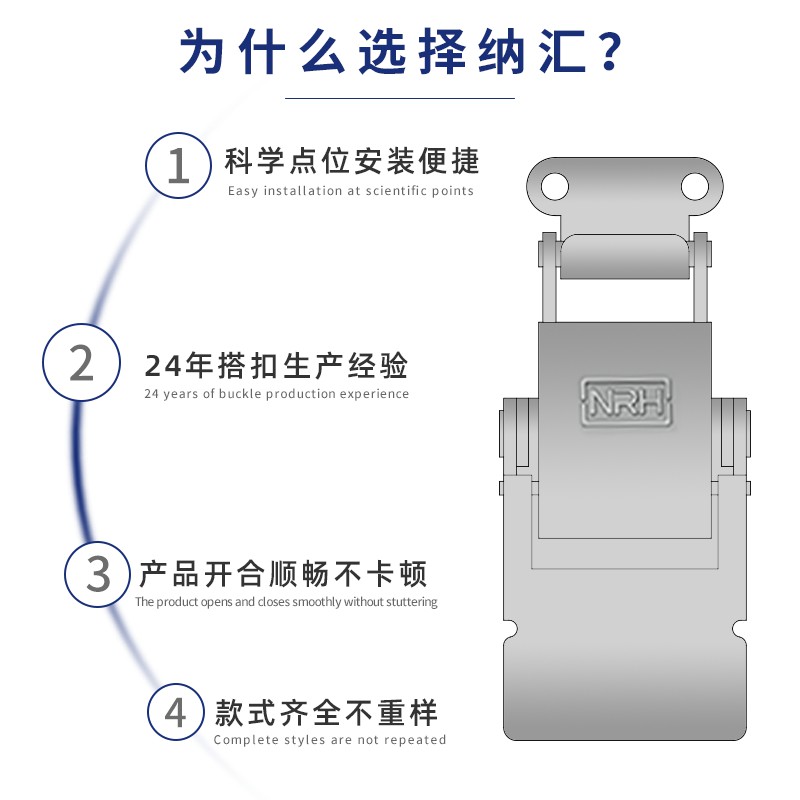 为什么选择纳汇？

1 科学点位安装便捷
Easy installation at scientific points

2 24年搭扣生产经验
24 years of buckle production experience

3 产品开合顺畅不卡顿
The product opens and closes smoothly without stuttering

4 款式齐全不重样
Complete styles are not repeated

NRH