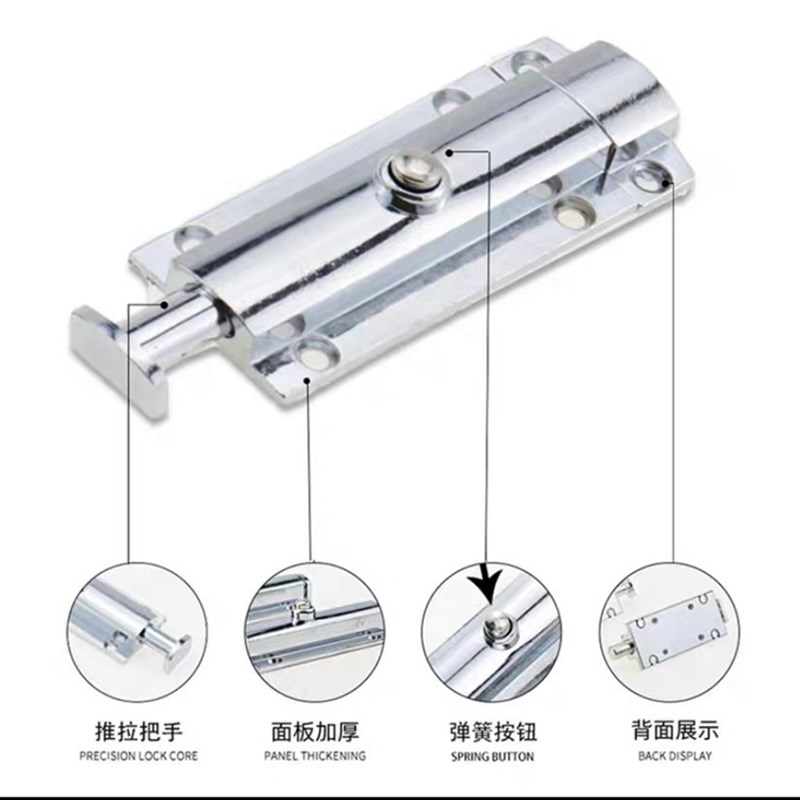 推拉把手
PRECISION LOCK CORE

面板加厚
PANEL THICKENING

弹簧按钮
SPRING BUTTON

背面展示
BACK DISPLAY