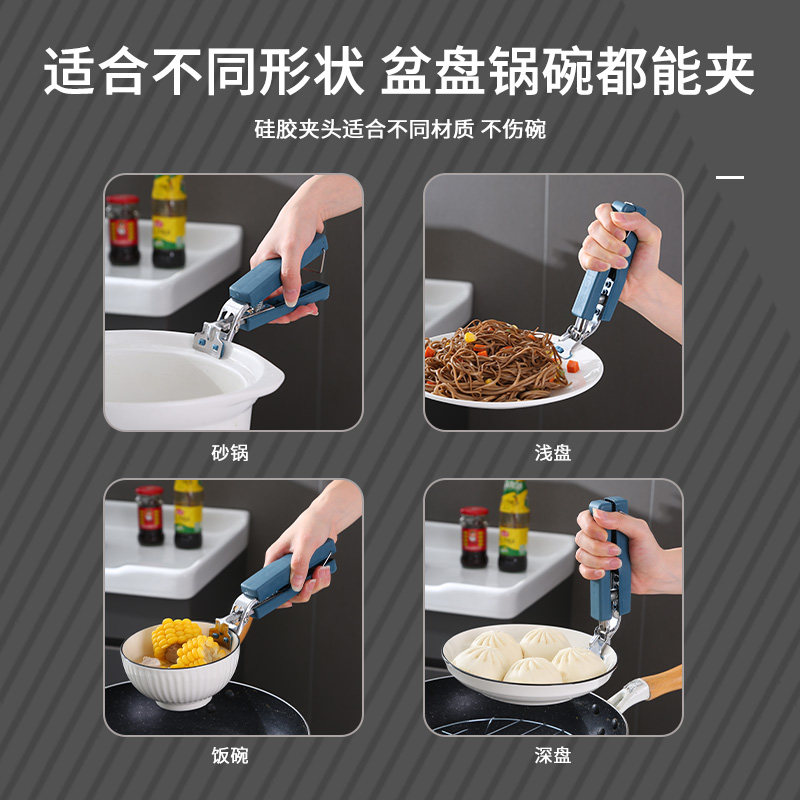 适合不同形状 盆盘锅碗都能夹

硅胶夹头适合不同材质 不伤碗

砂锅

浅盘

饭碗

深盘